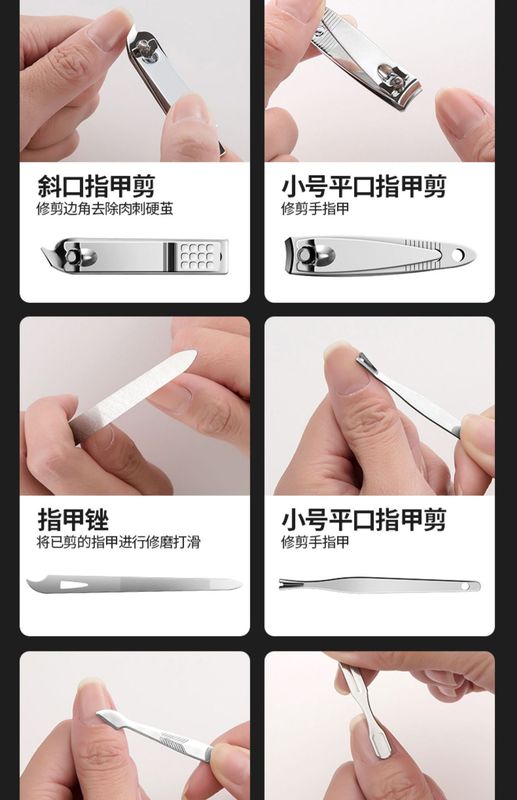 斜口指甲剪
修剪边角去除肉刺硬茧

小号平口指甲剪
修剪手指甲

指甲锉
将已剪的指甲进行修磨打滑

小号平口指甲剪
修剪手指甲