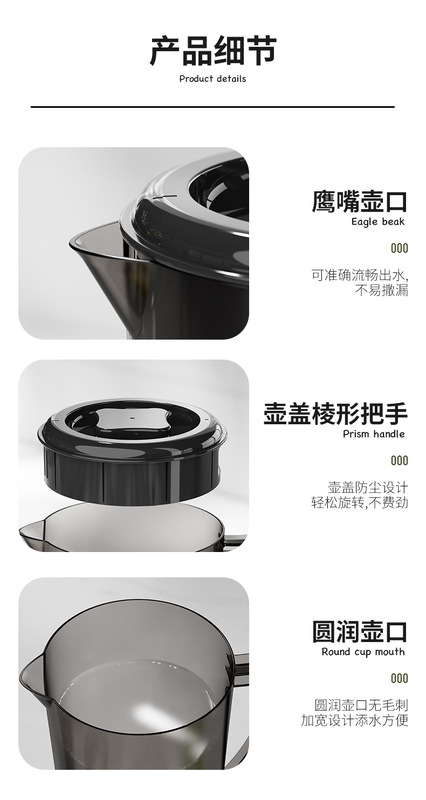 产品细节
Product details

鹰嘴壶口
Eagle beak
000
可准确流畅出水,
不易撒漏

壶盖棱形把手
Prism handle
000
壶盖防尘设计
轻松旋转,不费劲

圆润壶口
Round cup mouth
000
圆润壶口无毛刺
加宽设计添水方便