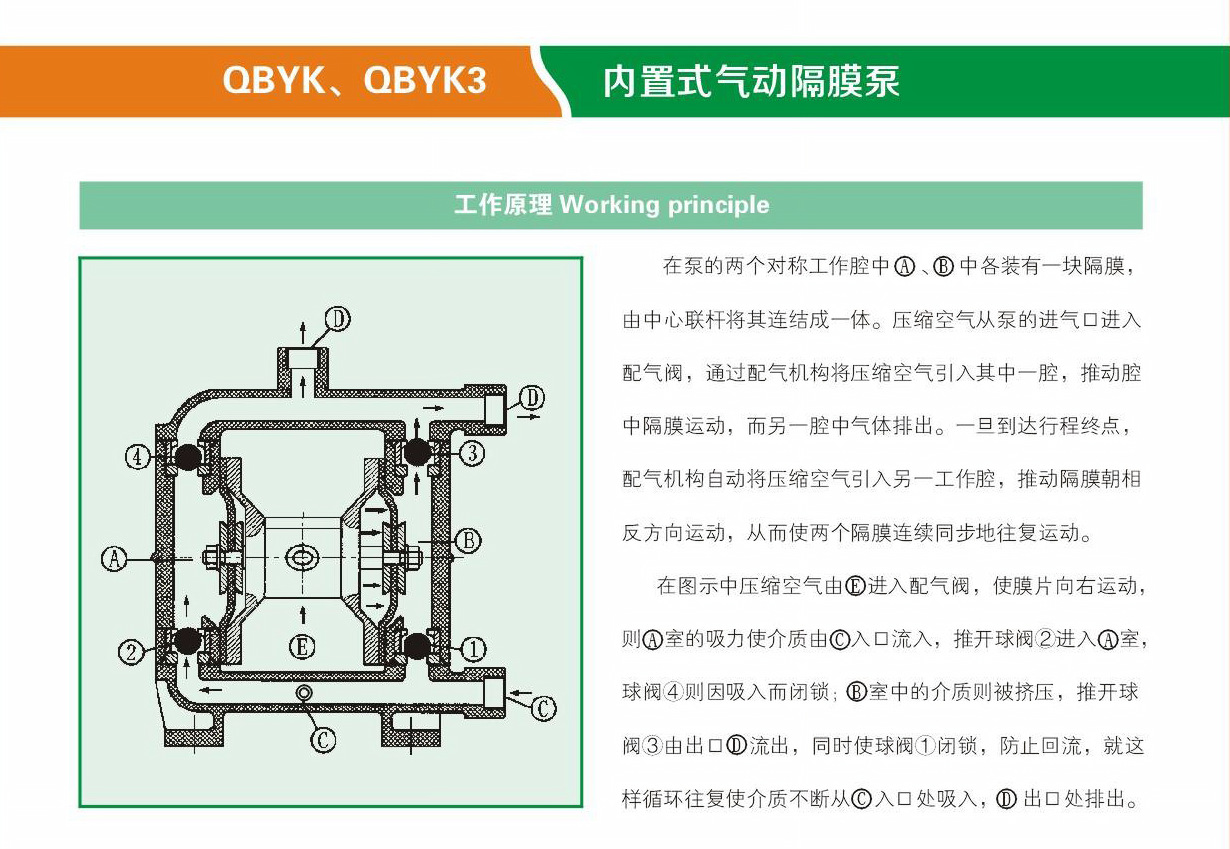 QBYK、QBYK3

内置式气动隔膜泵

工作原理 Working principle

D
D
4
3
A
B
E
2
1
C
C

在泵的两个对称工作腔中Ⓐ、Ⓑ中各装有一块隔膜，由中心联杆将其连结成一体。压缩空气从泵的进气口进入配气阀，通过配气机构将压缩空气引入其中一腔，推动腔中隔膜运动，而另一腔中气体排出。一旦到达行程终点，配气机构自动将压缩空气引入另一工作腔，推动隔膜朝相反方向运动，从而使两个隔膜连续同步地往复运动。

在图示中压缩空气由Ⓔ进入配气阀，使膜片向右运动，则Ⓐ室的吸力使介质由Ⓒ入口流入，推开球阀②进入Ⓐ室，球阀④则因吸入而闭锁；Ⓑ室中的介质则被挤压，推开球阀③由出口Ⓓ流出，同时使球阀①闭锁，防止回流，就这样循环往复使介质不断从Ⓒ入口处吸入，Ⓓ出口处排出。