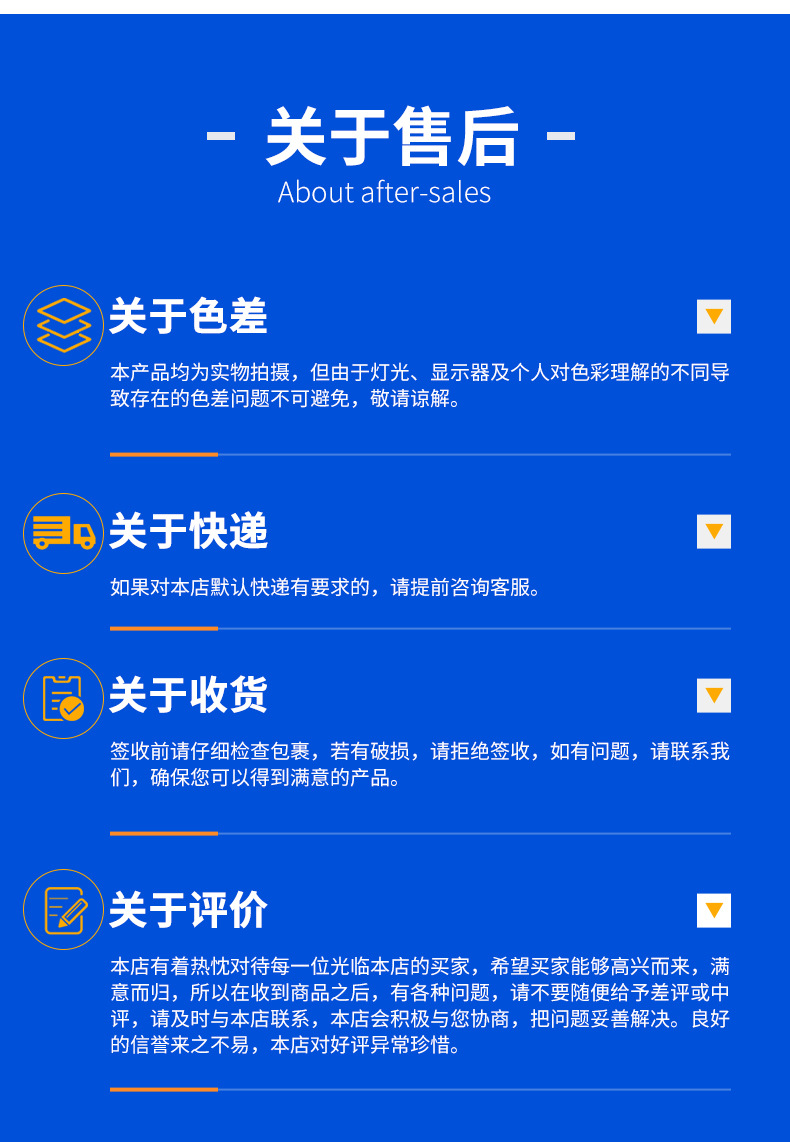 - 关于售后 -
About after-sales

关于色差

本产品均为实物拍摄，但由于灯光、显示器及个人对色彩理解的不同导致存在的色差问题不可避免，敬请谅解。

关于快递

如果对本店默认快递有要求的，请提前咨询客服。

关于收货

签收前请仔细检查包裹，若有破损，请拒绝签收，如有问题，请联系我们，确保您可以得到满意的产品。

关于评价

本店有着热忱对待每一位光临本店的买家，希望买家能够高兴而来，满意而归，所以在收到商品之后，有各种问题，请不要随便给予差评或中评，请及时与本店联系，本店会积极与您协商，把问题妥善解决。良好的信誉来之不易，本店对好评异常珍惜。