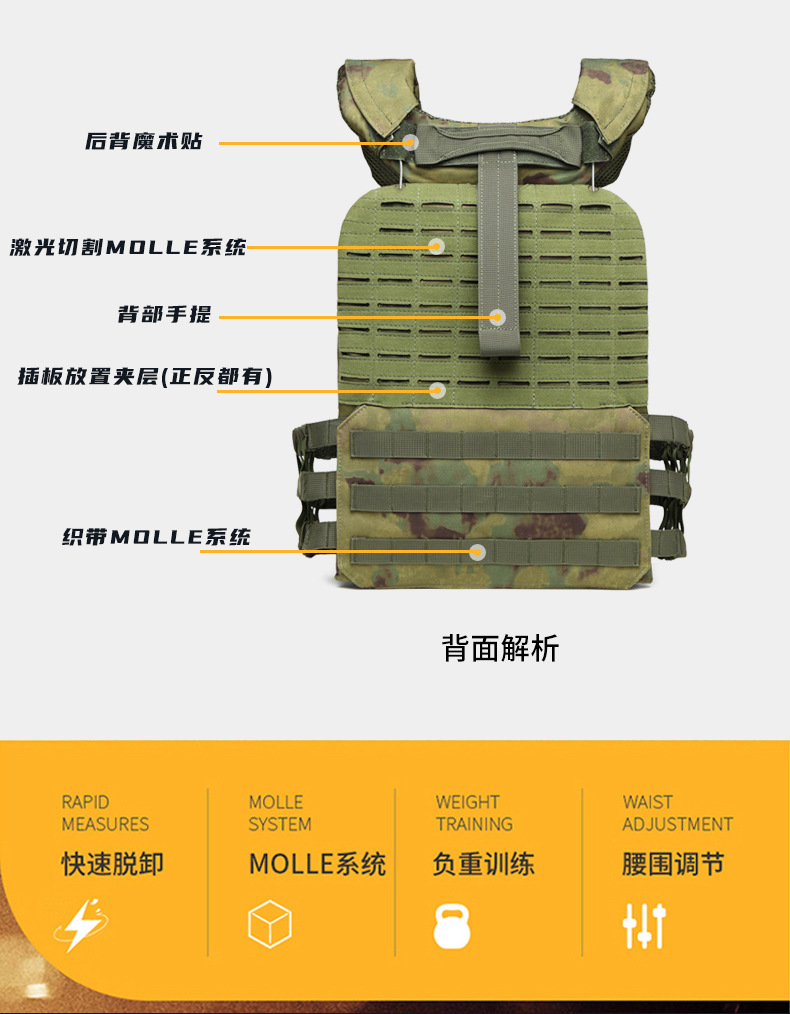 后背魔术贴

激光切割MOLLE系统

背部手提

插板放置夹层(正反都有)

织带MOLLE系统

背面解析

RAPID MEASURES
快速脱卸

MOLLE SYSTEM
MOLLE系统

WEIGHT TRAINING
负重训练

WAIST ADJUSTMENT
腰围调节