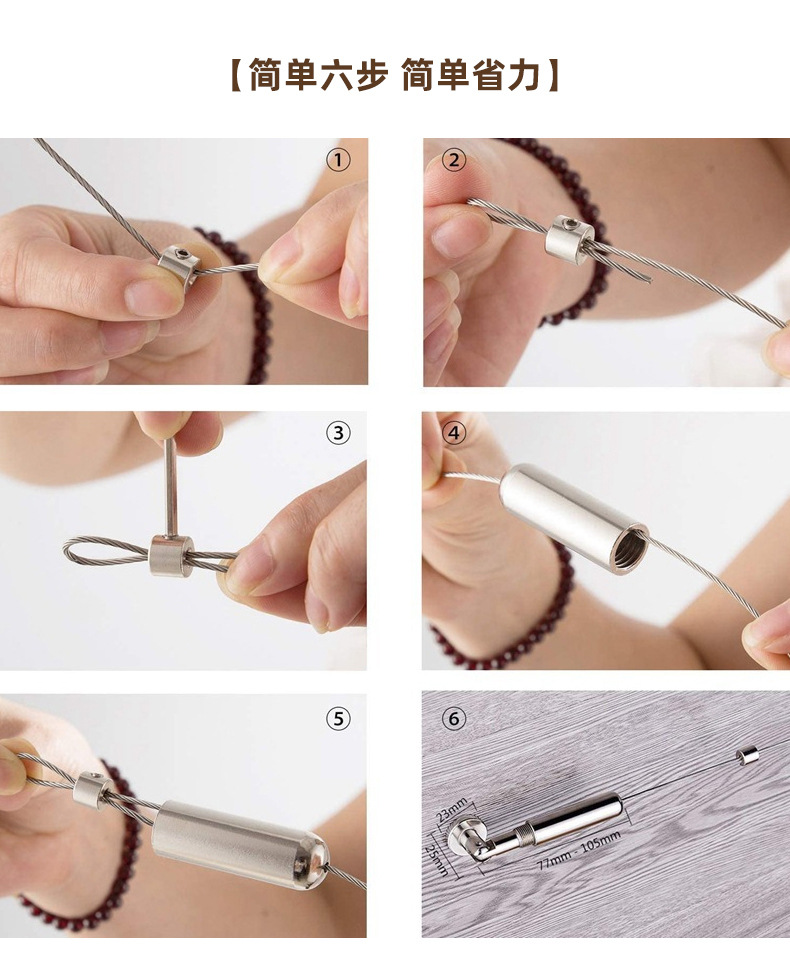 【简单六步 简单省力】

①

②

③

④

⑤

⑥

23mm

25mm

77mm - 105mm