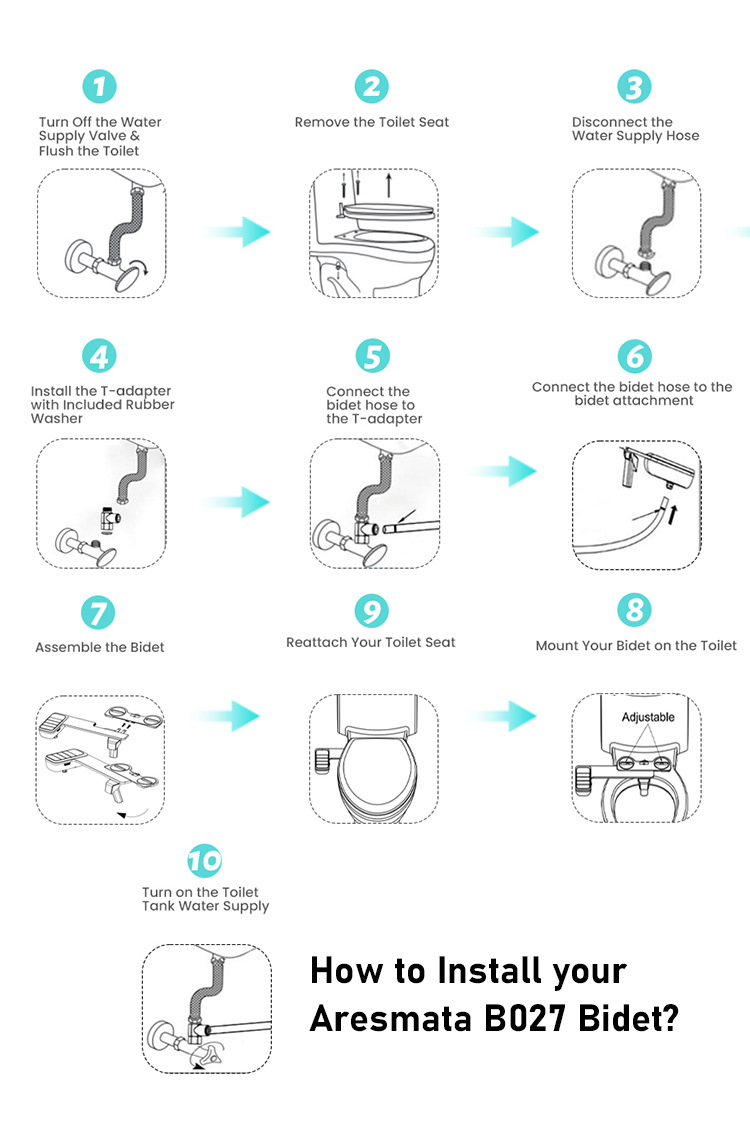 1
Turn Off the Water Supply Valve & Flush the Toilet

2
Remove the Toilet Seat

3
Disconnect the Water Supply Hose

4
Install the T-adapter with Included Rubber Washer

5
Connect the bidet hose to the T-adapter

6
Connect the bidet hose to the bidet attachment

7
Assemble the Bidet

9
Reattach Your Toilet Seat

8
Mount Your Bidet on the Toilet

Adjustable

10
Turn on the Toilet Tank Water Supply

How to Install your Aresmata B027 Bidet?