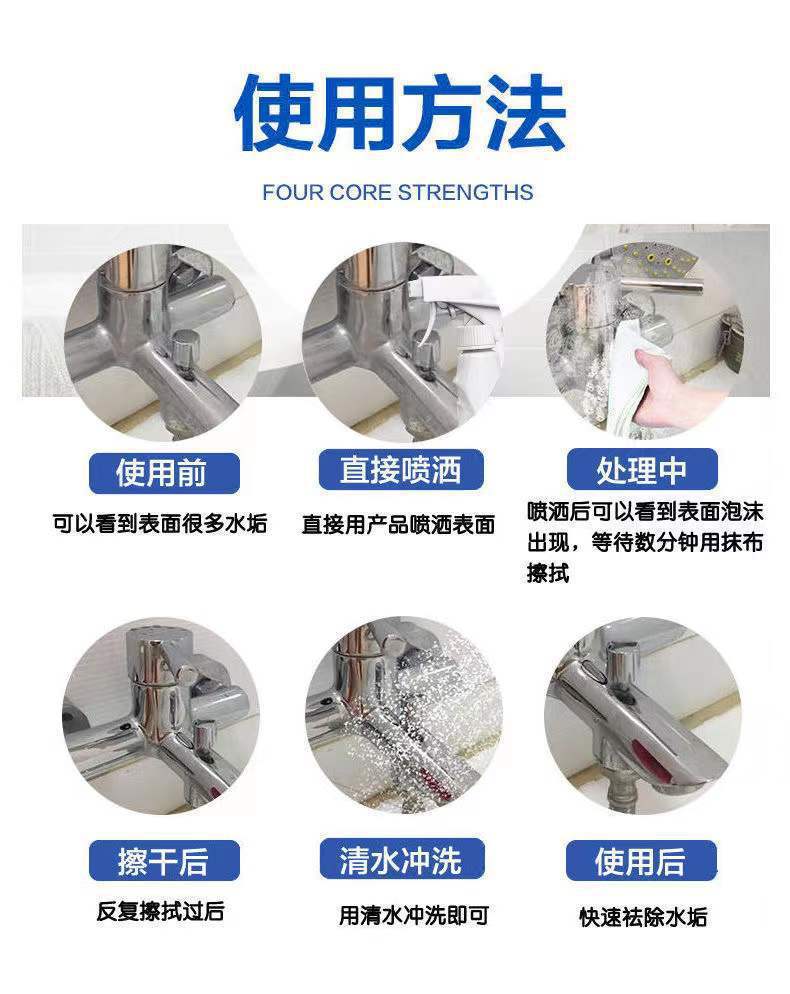 使用方法

FOUR CORE STRENGTHS

使用前

可以看到表面很多水垢

直接喷洒

直接用产品喷洒表面

处理中

喷洒后可以看到表面泡沫出现，等待数分钟用抹布擦拭

擦干后

反复擦拭过后

清水冲洗

用清水冲洗即可

使用后

快速祛除水垢