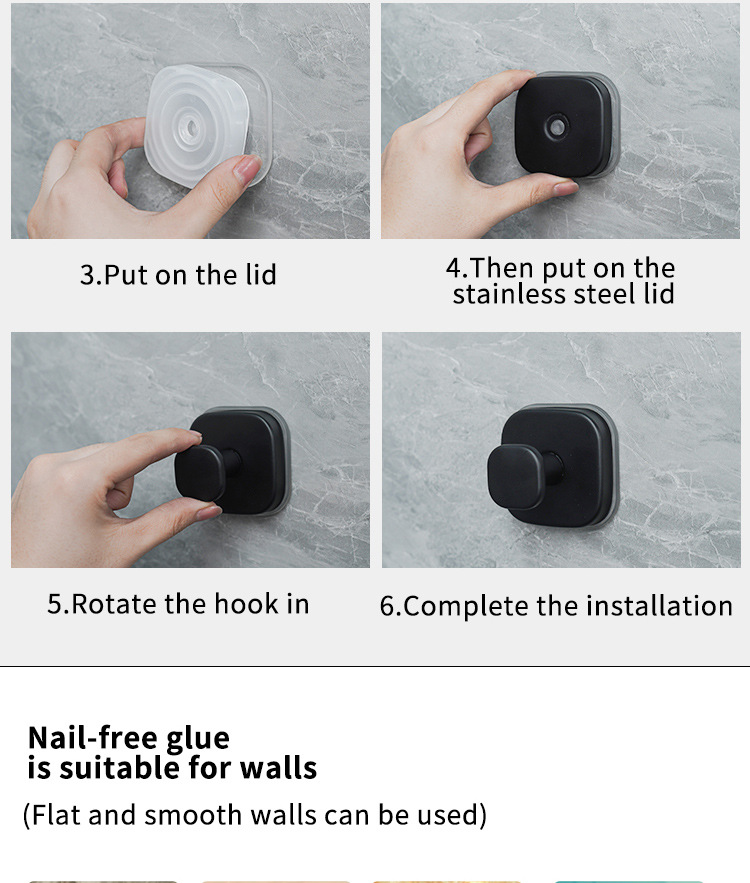 3.Put on the lid

4.Then put on the stainless steel lid

5.Rotate the hook in

6.Complete the installation

Nail-free glue is suitable for walls

(Flat and smooth walls can be used)