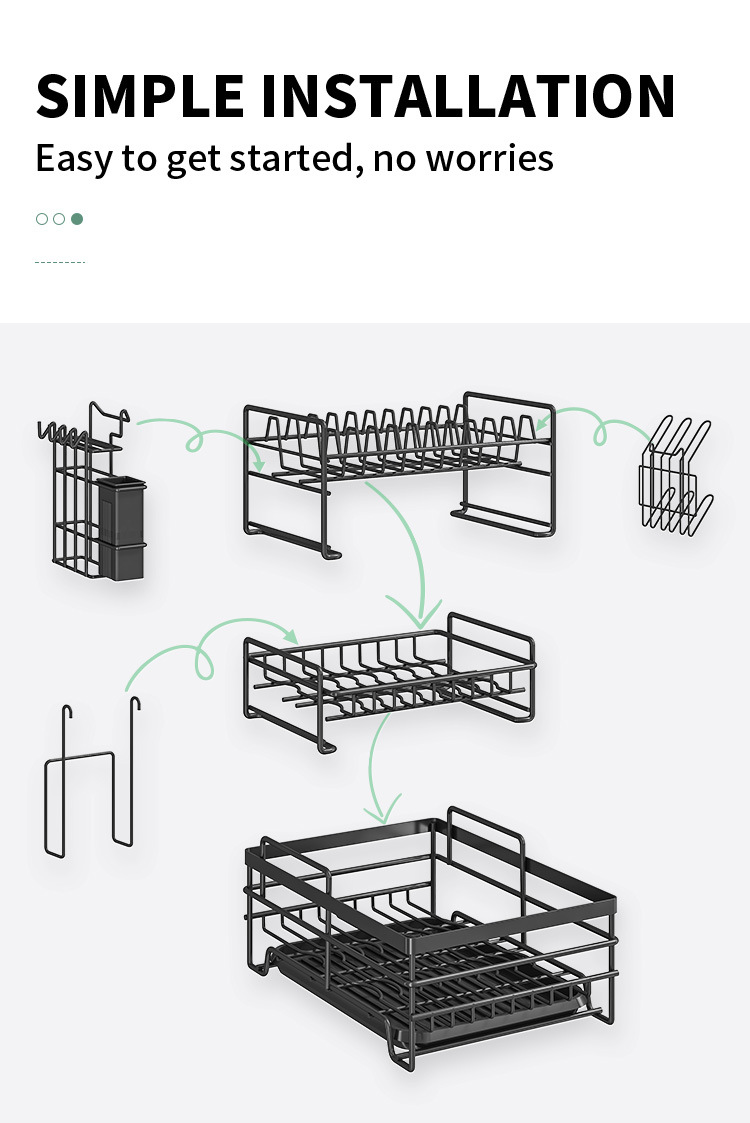 SIMPLE INSTALLATION
Easy to get started, no worries