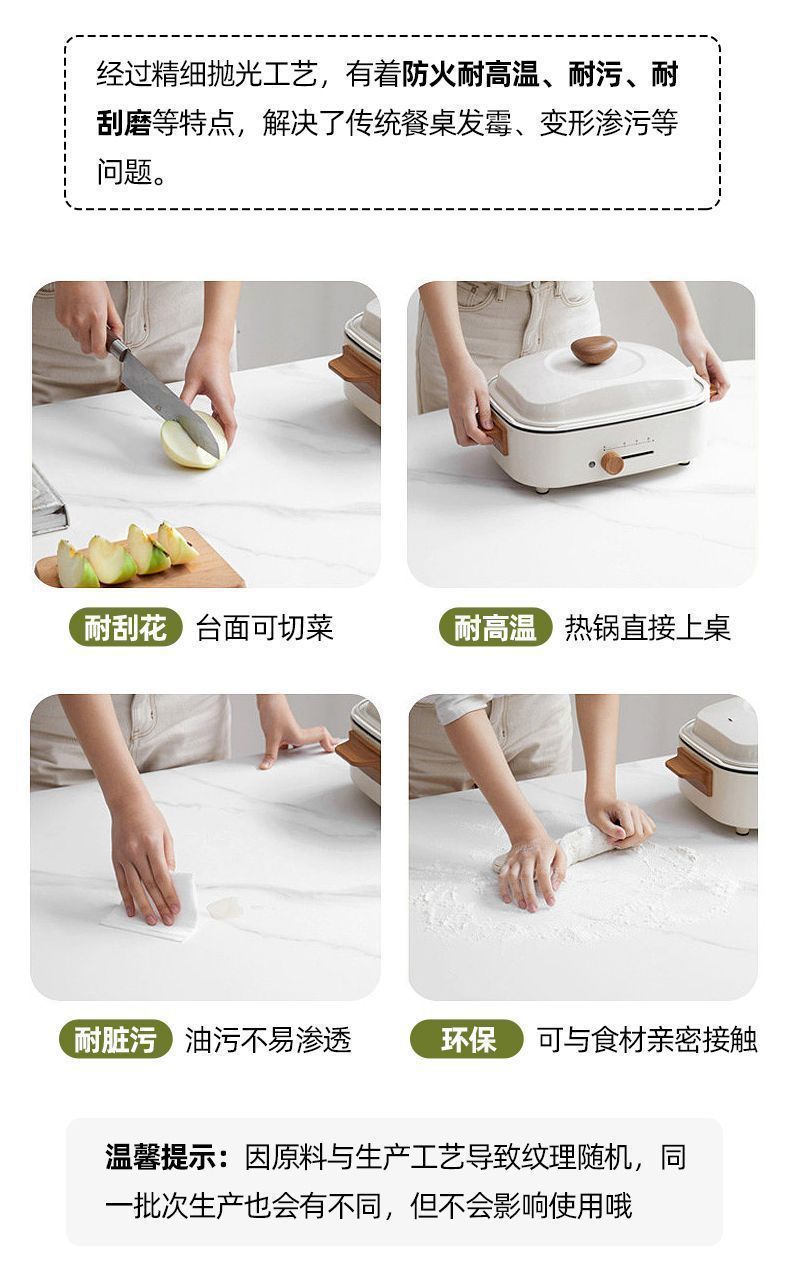 经过精细抛光工艺，有着防火耐高温、耐污、耐刮磨等特点，解决了传统餐桌发霉、变形渗污等问题。

耐刮花 台面可切菜

耐高温 热锅直接上桌

耐脏污 油污不易渗透

环保 可与食材亲密接触

温馨提示：因原料与生产工艺导致纹理随机，同一批次生产也会有不同，但不会影响使用哦