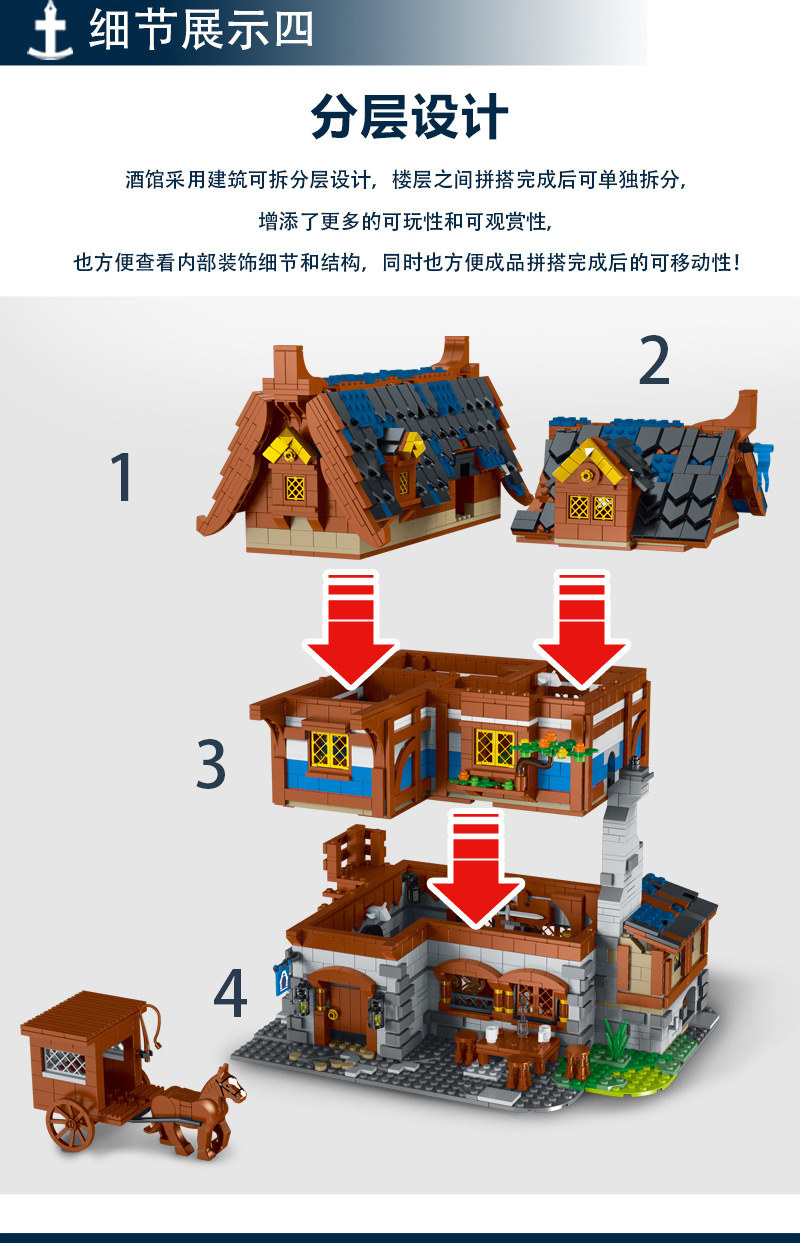 细节展示四

分层设计

酒馆采用建筑可拆分层设计，楼层之间拼搭完成后可单独拆分，

增添了更多的可玩性和可观赏性，

也方便查看内部装饰细节和结构，同时也方便成品拼搭完成后的可移动性！

1

2

3

4