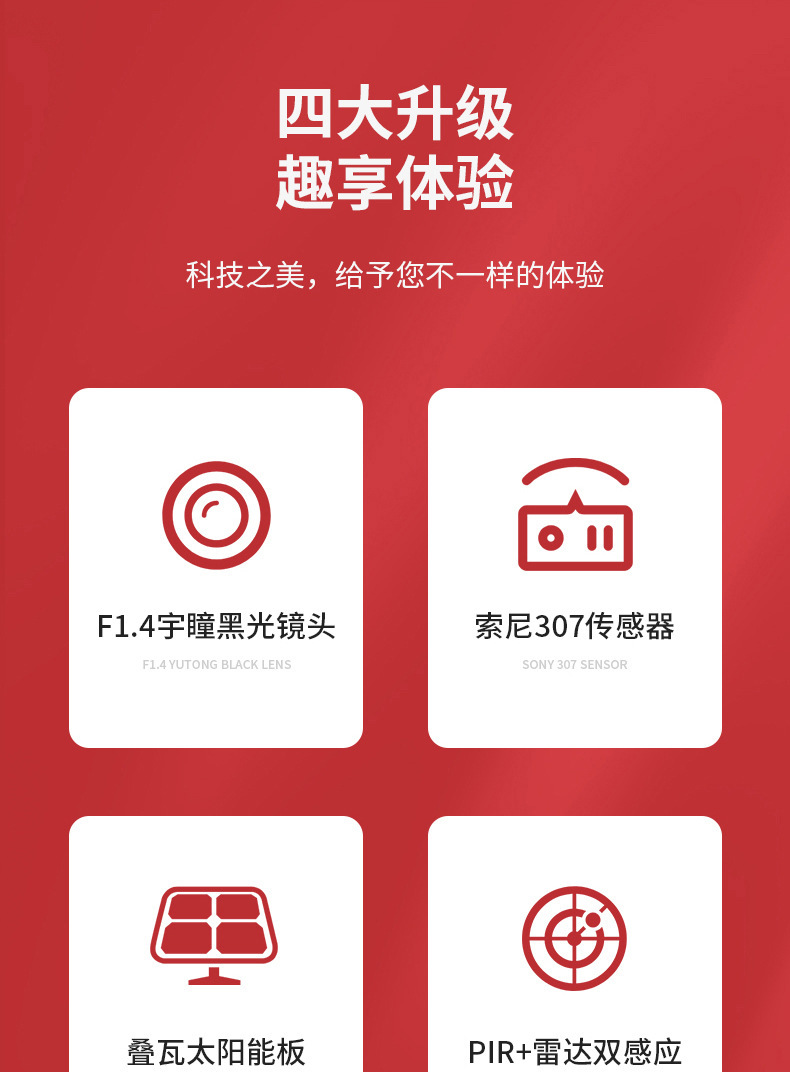 四大升级
趣享体验

科技之美，给予您不一样的体验

F1.4宇瞳黑光镜头

F1.4 YUTONG BLACK LENS

索尼307传感器

SONY 307 SENSOR

叠瓦太阳能板

PIR+雷达双感应