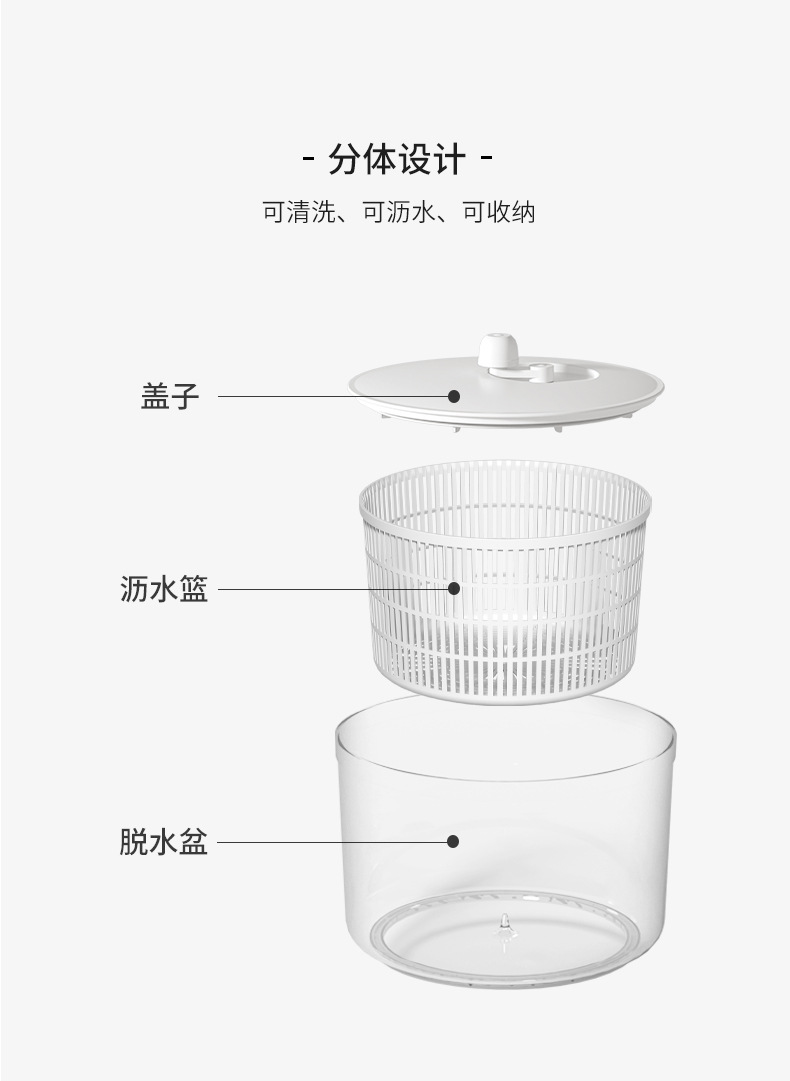 - 分体设计 -

可清洗、可沥水、可收纳

盖子

沥水篮

脱水盆