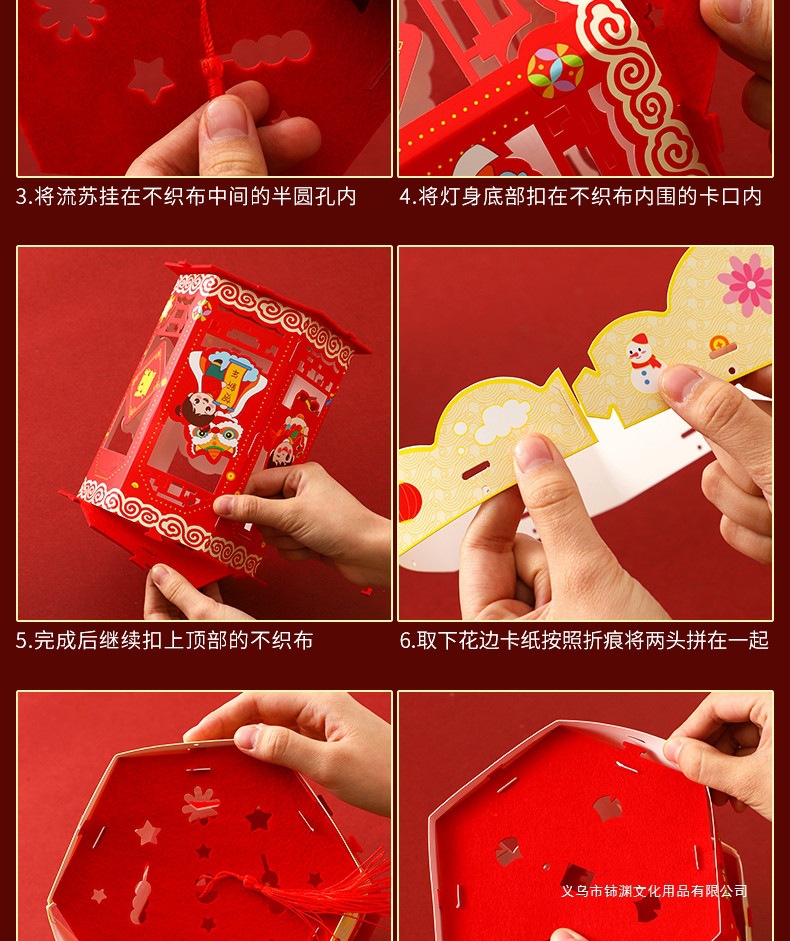 3.将流苏挂在不织布中间的半圆孔内

4.将灯身底部扣在不织布内围的卡口内

5.完成后继续扣上顶部的不织布

6.取下花边卡纸按照折痕将两头拼在一起

义乌市铈渊文化用品有限公司