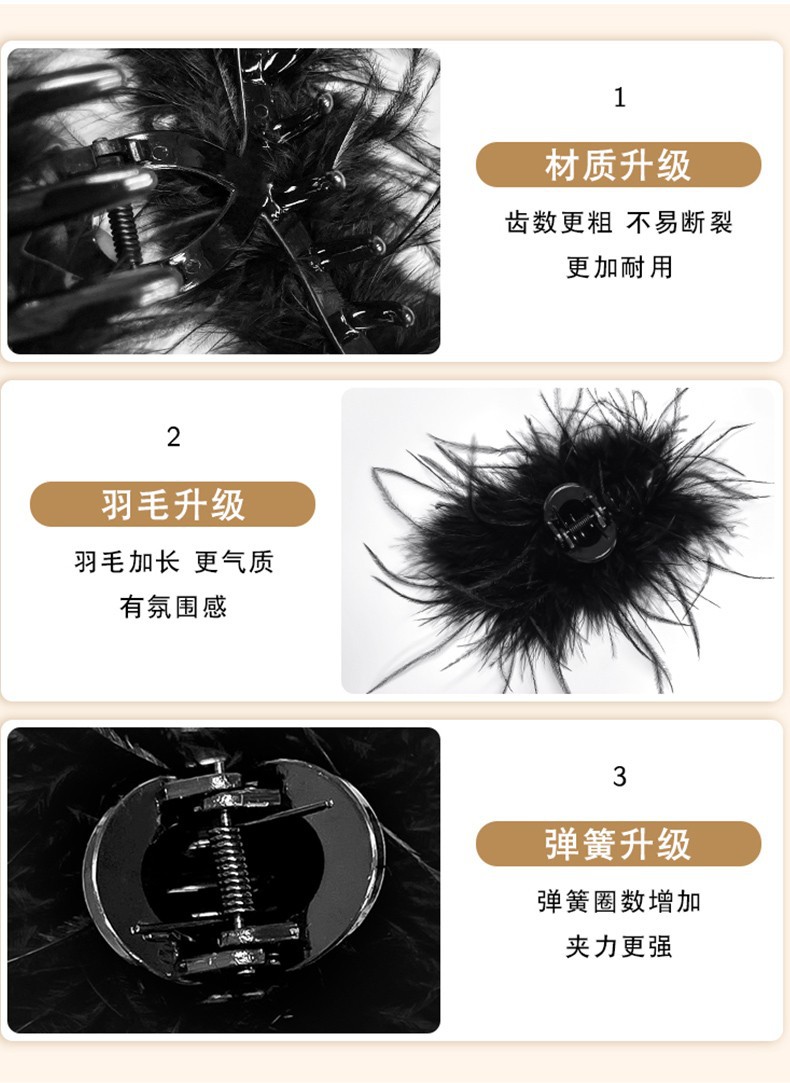 1

材质升级

齿数更粗 不易断裂

更加耐用

2

羽毛升级

羽毛加长 更气质

有氛围感

3

弹簧升级

弹簧圈数增加

夹力更强