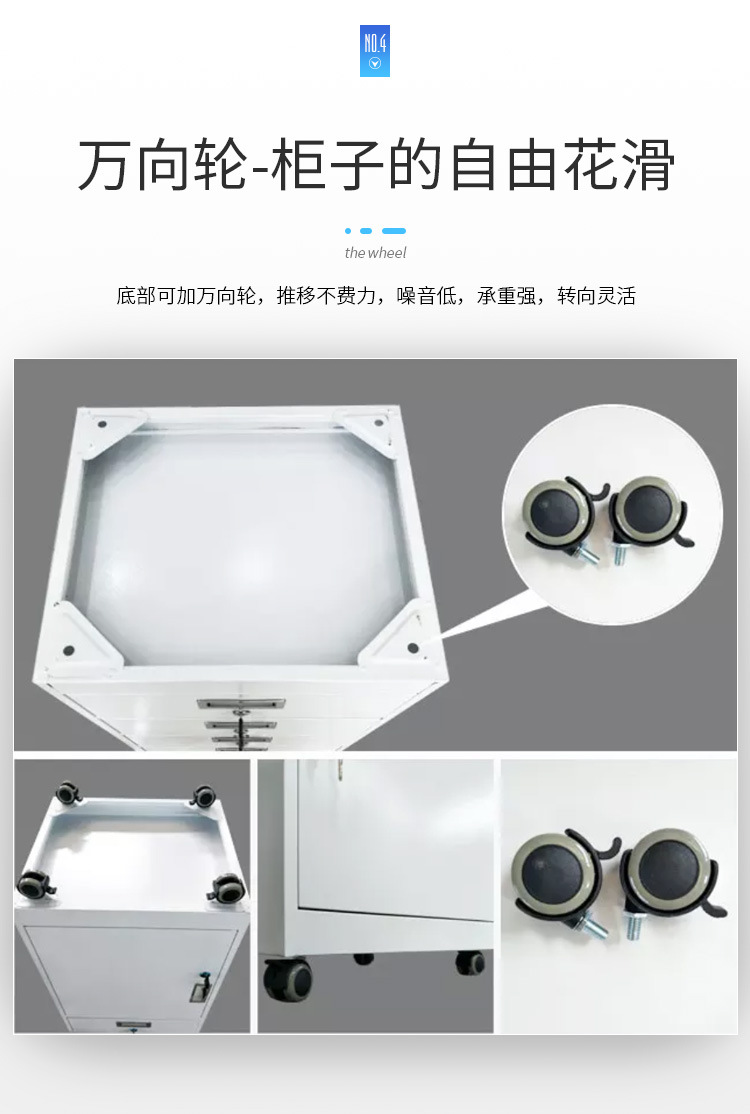 NO.4

万向轮-柜子的自由花滑

the wheel

底部可加万向轮，推移不费力，噪音低，承重强，转向灵活