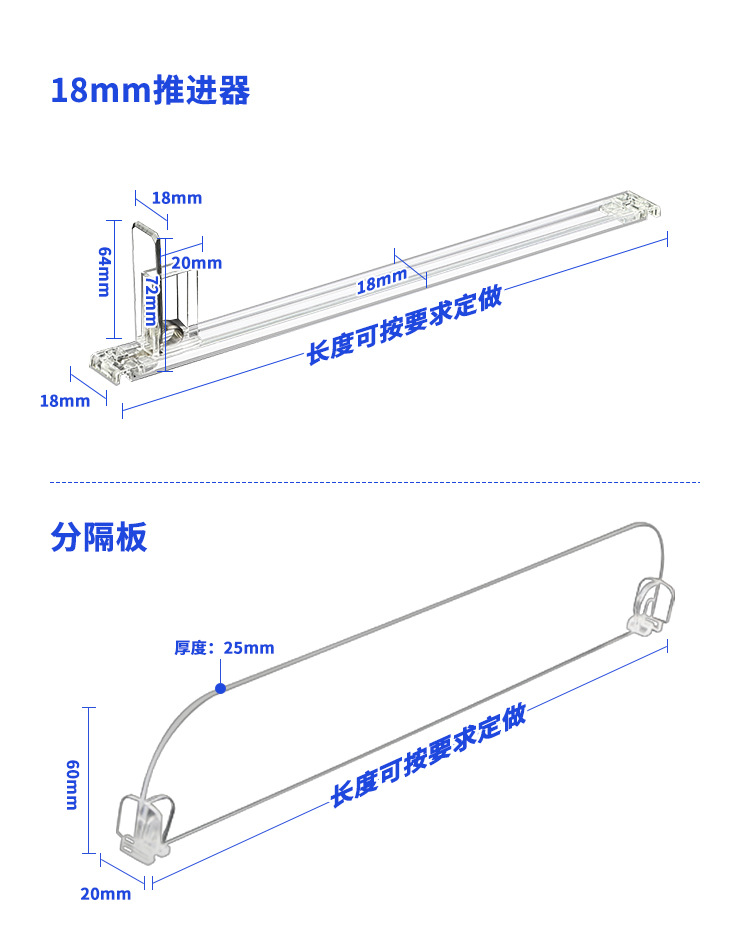 18mm推进器

18mm

64mm

20mm

72mm

18mm

长度可按要求定做

18mm

分隔板

厚度：25mm

60mm

长度可按要求定做

20mm