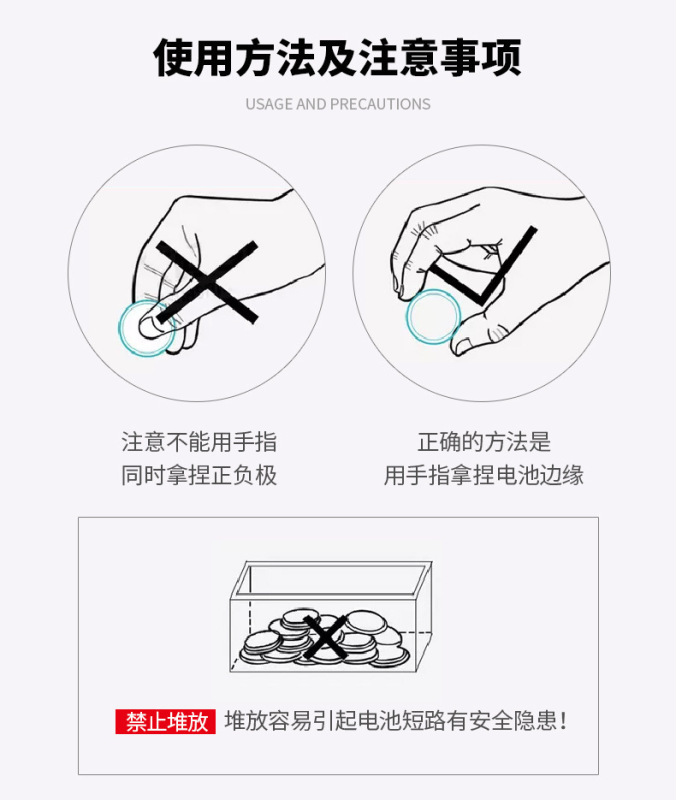 使用方法及注意事项

USAGE AND PRECAUTIONS

注意不能用手指
同时拿捏正负极

正确的方法是
用手指拿捏电池边缘

禁止堆放 堆放容易引起电池短路有安全隐患！