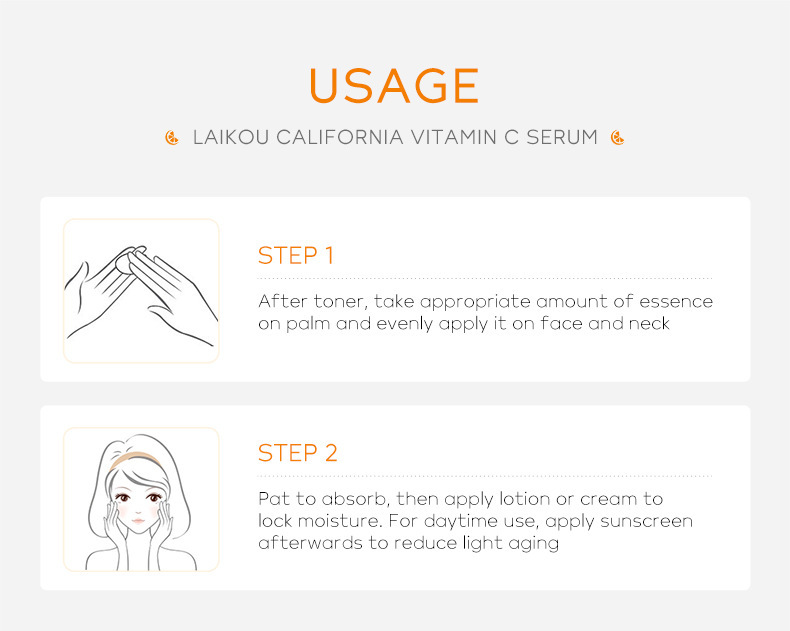 USAGE

LAIKOU CALIFORNIA VITAMIN C SERUM

STEP 1

After toner, take appropriate amount of essence on palm and evenly apply it on face and neck

STEP 2

Pat to absorb, then apply lotion or cream to lock moisture. For daytime use, apply sunscreen afterwards to reduce light aging