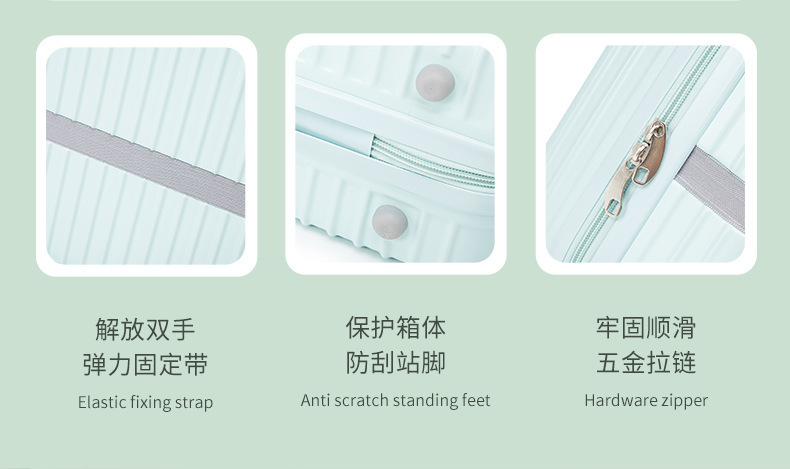 解放双手
弹力固定带
Elastic fixing strap

保护箱体
防刮站脚
Anti scratch standing feet

牢固顺滑
五金拉链
Hardware zipper