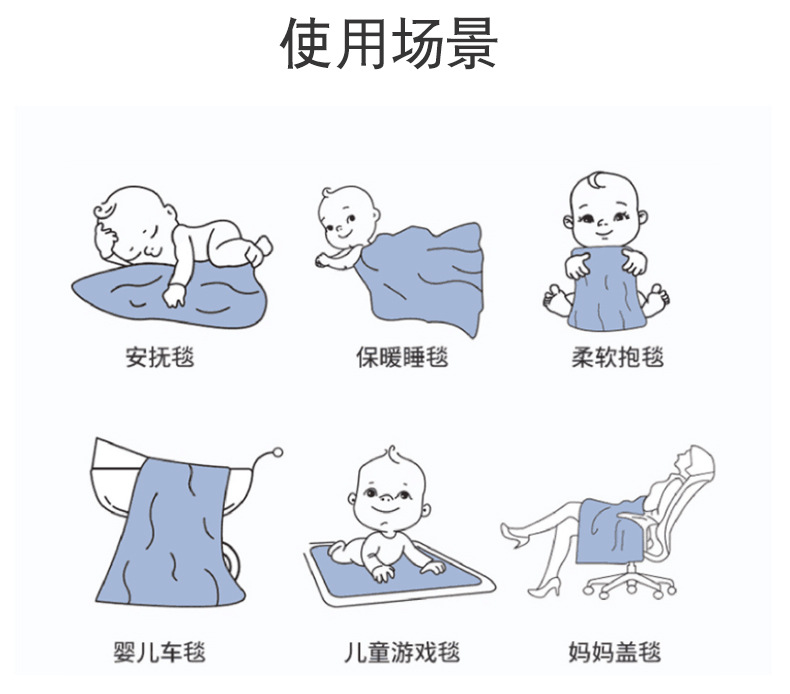 使用场景

安抚毯

保暖睡毯

柔软抱毯

婴儿车毯

儿童游戏毯

妈妈盖毯