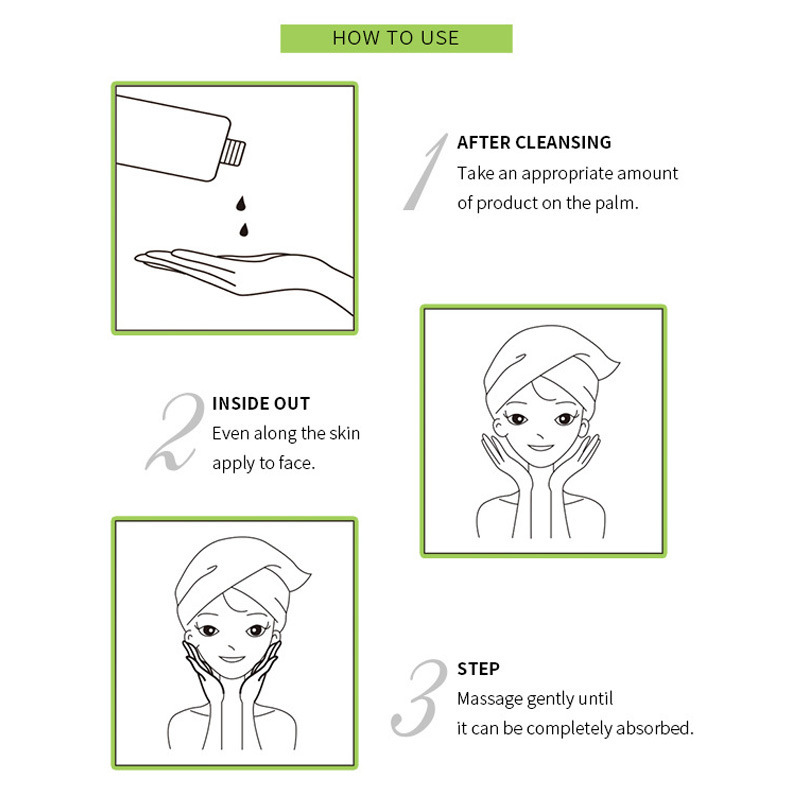 HOW TO USE

1 AFTER CLEANSING
Take an appropriate amount of product on the palm.

2 INSIDE OUT
Even along the skin apply to face.

3 STEP
Massage gently until it can be completely absorbed.