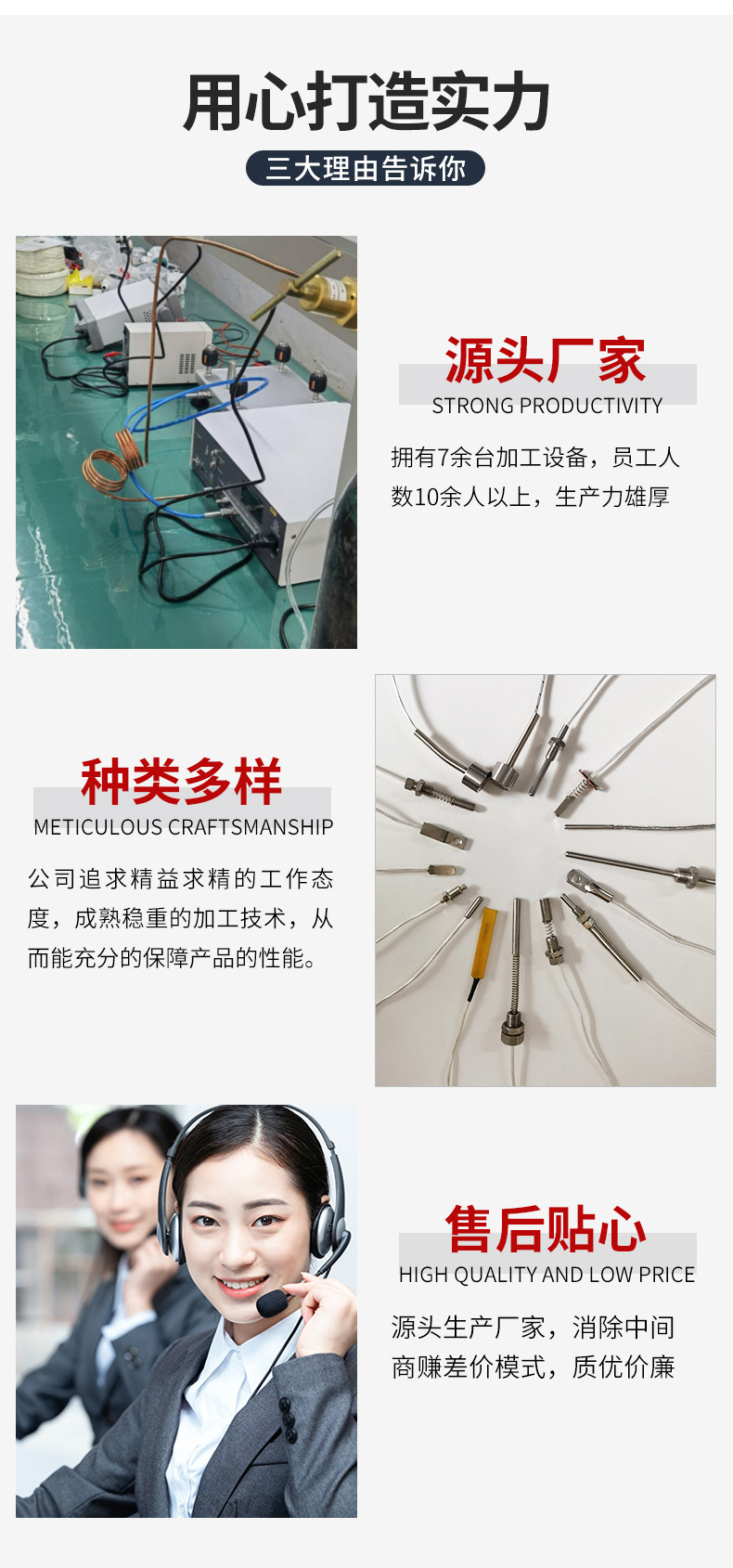 用心打造实力

三大理由告诉你

源头厂家

STRONG PRODUCTIVITY

拥有7余台加工设备，员工人数10余人以上，生产力雄厚

种类多样

METICULOUS CRAFTSMANSHIP

公司追求精益求精的工作态度，成熟稳重的加工技术，从而能充分的保障产品的性能。

售后贴心

HIGH QUALITY AND LOW PRICE

源头生产厂家，消除中间商赚差价模式，质优价廉