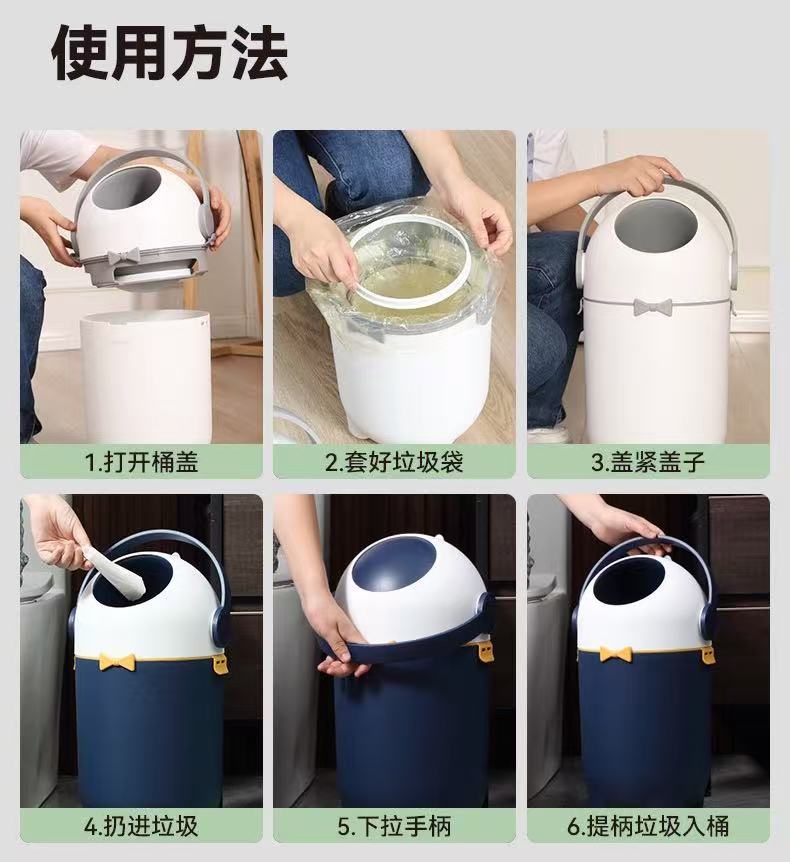 使用方法

1.打开桶盖

2.套好垃圾袋

3.盖紧盖子

4.扔进垃圾

5.下拉手柄

6.提柄垃圾入桶