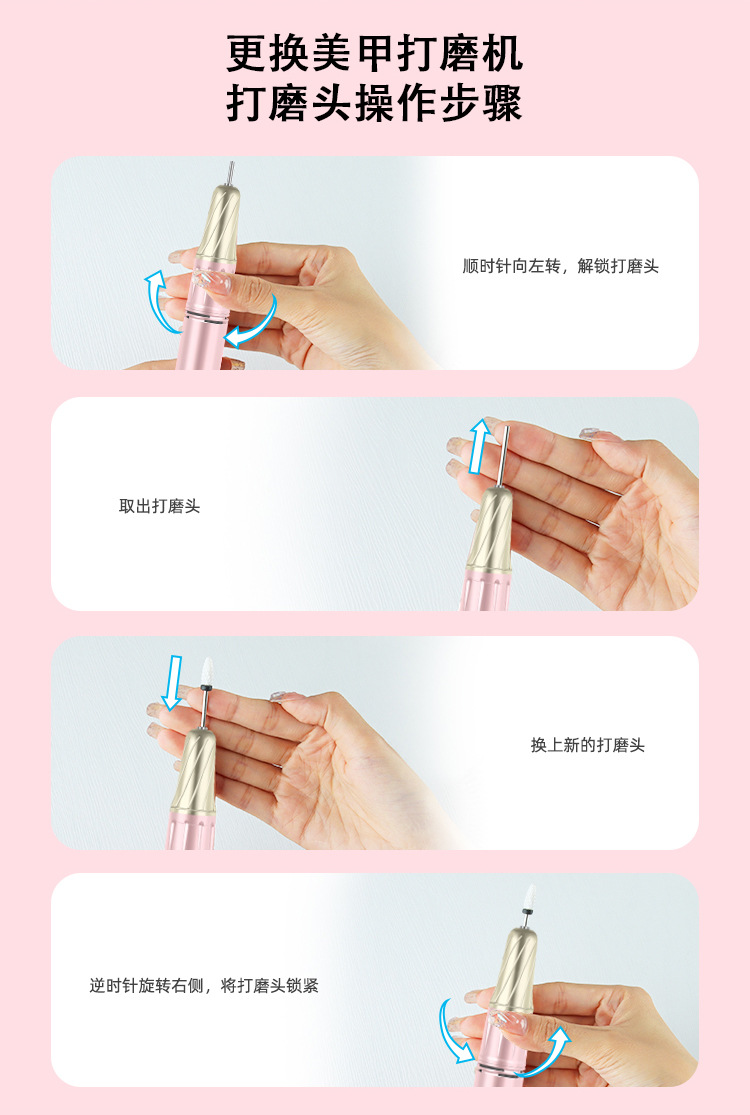 更换美甲打磨机
打磨头操作步骤

顺时针向左转，解锁打磨头

取出打磨头

换上新的打磨头

逆时针旋转右侧，将打磨头锁紧