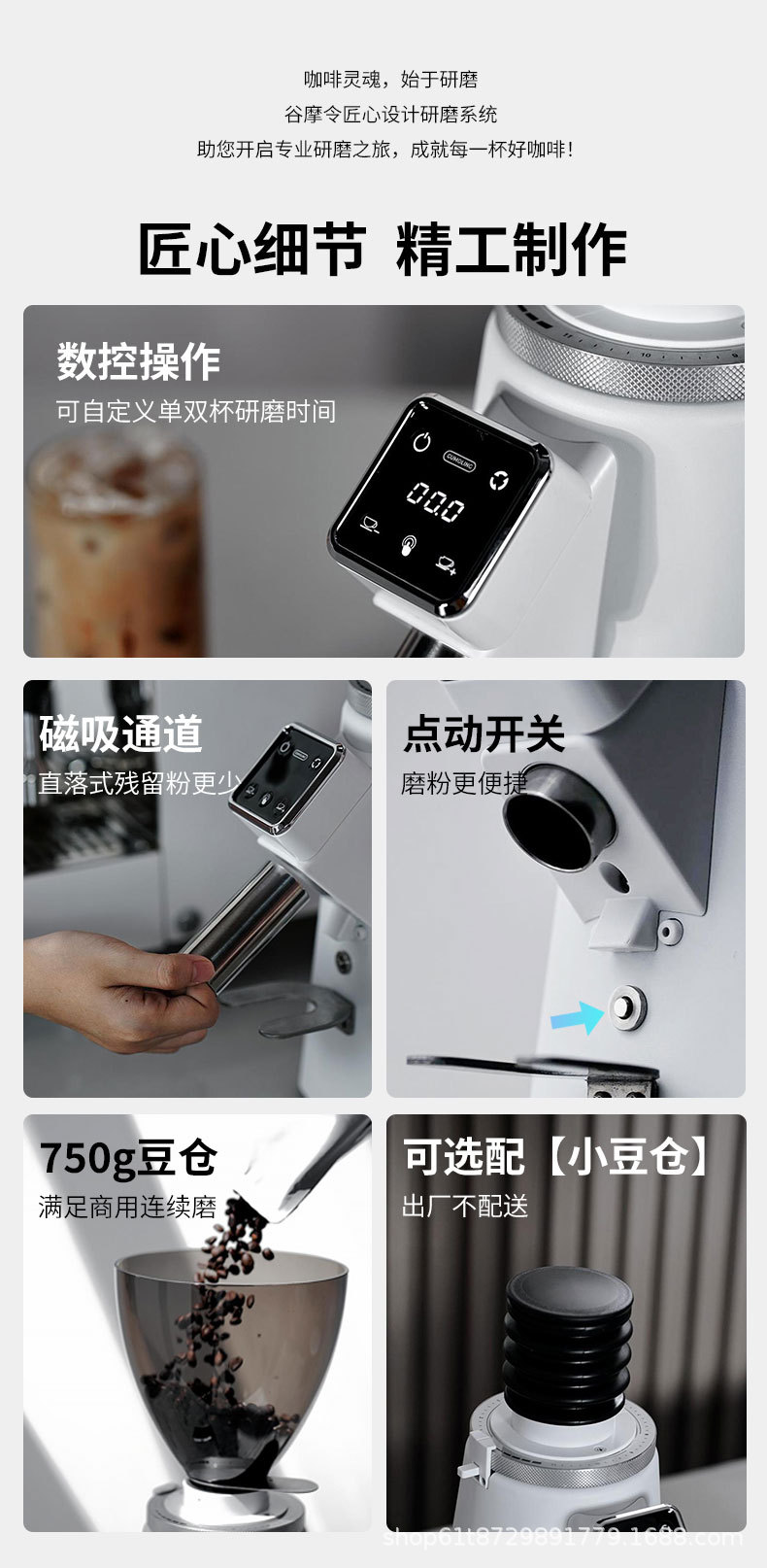 咖啡灵魂，始于研磨
谷摩令匠心设计研磨系统
助您开启专业研磨之旅，成就每一杯好咖啡！

匠心细节 精工制作

数控操作
可自定义单双杯研磨时间

GUMOLING
00.0

磁吸通道
直落式残留粉更少

点动开关
磨粉更便捷

750g豆仓
满足商用连续磨

可选配【小豆仓】
出厂不配送

shop61t8729891779.1688.com