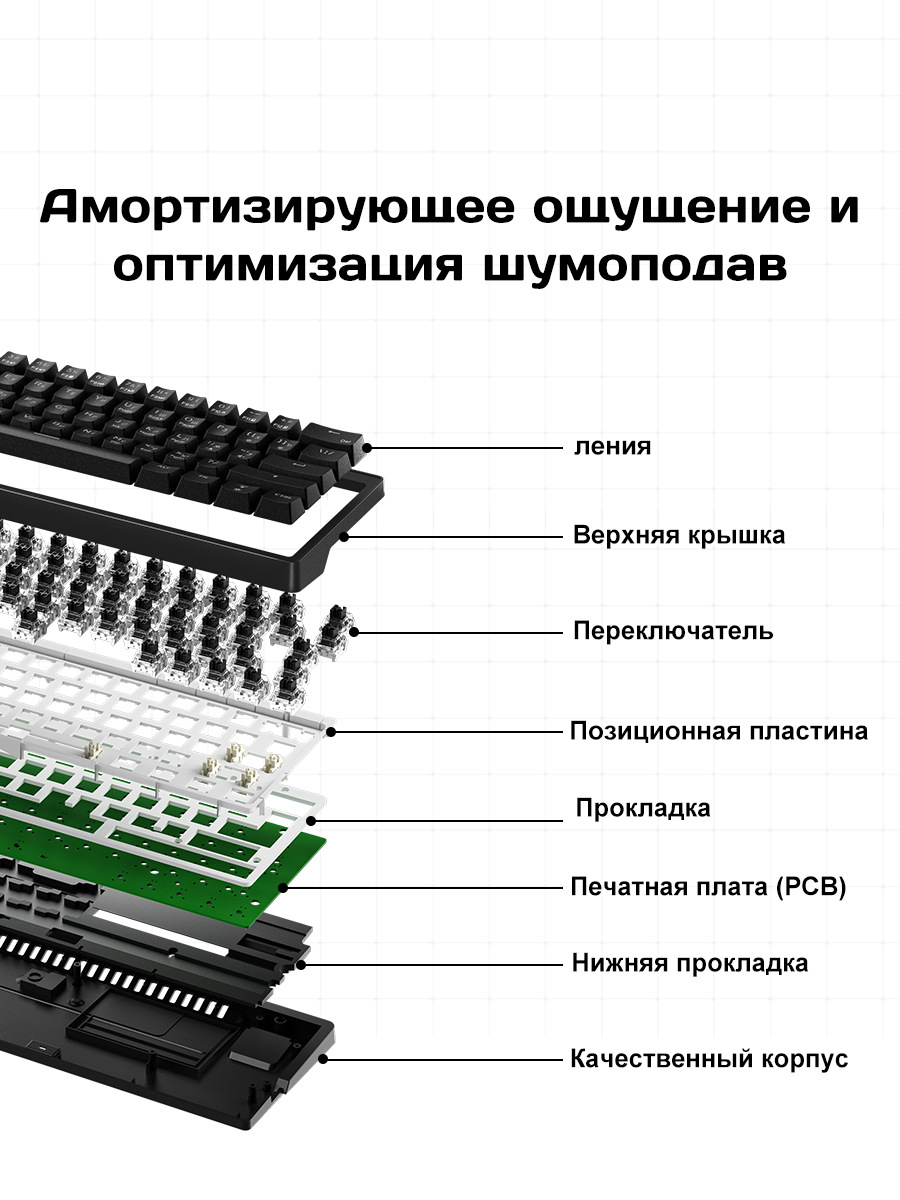 Амортизирующее ощущение и оптимизация шумоподав

ления

Верхняя крышка

Переключатель

Позиционная пластина

Прокладка

Печатная плата (PCB)

Нижняя прокладка

Качественный корпус