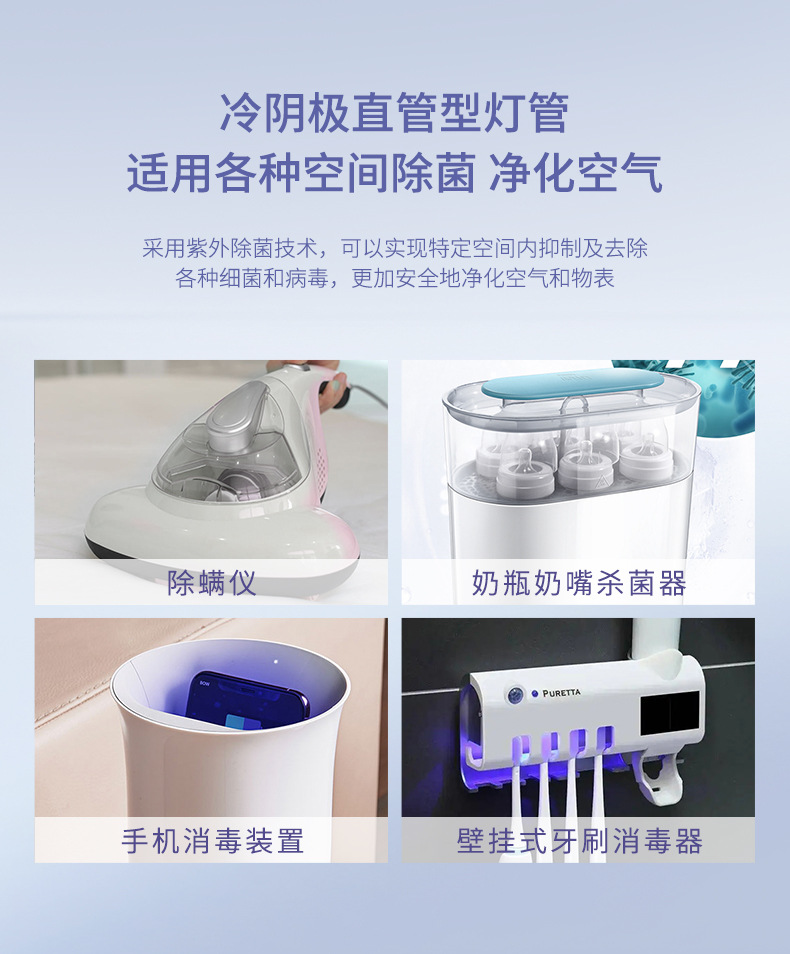 冷阴极直管型灯管
适用各种空间除菌 净化空气

采用紫外除菌技术，可以实现特定空间内抑制及去除各种细菌和病毒，更加安全地净化空气和物表

除螨仪

奶瓶奶嘴杀菌器

手机消毒装置

PURETTA

壁挂式牙刷消毒器