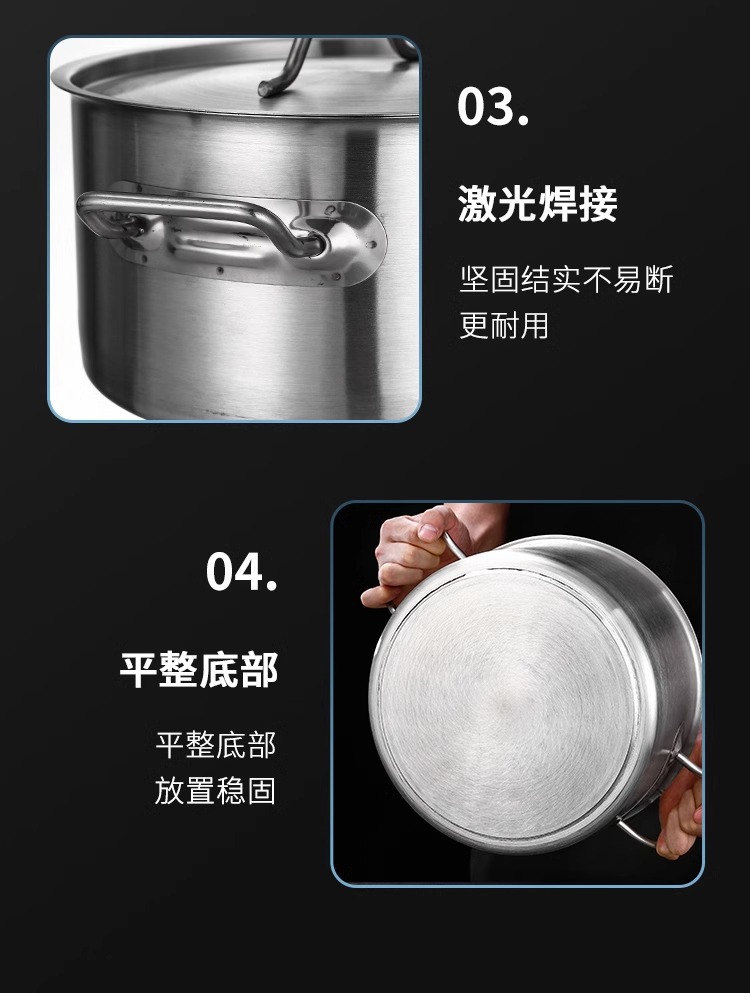 03.

激光焊接

坚固结实不易断
更耐用

04.

平整底部

平整底部
放置稳固