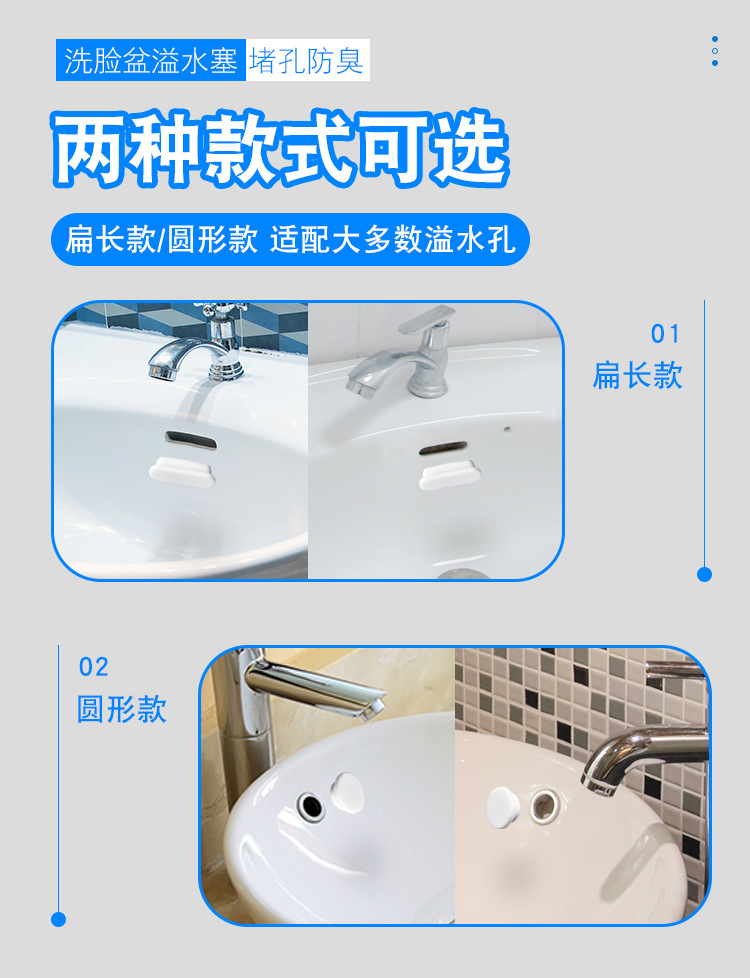 洗脸盆溢水塞 堵孔防臭

两种款式可选

扁长款/圆形款 适配大多数溢水孔

01
扁长款

02
圆形款