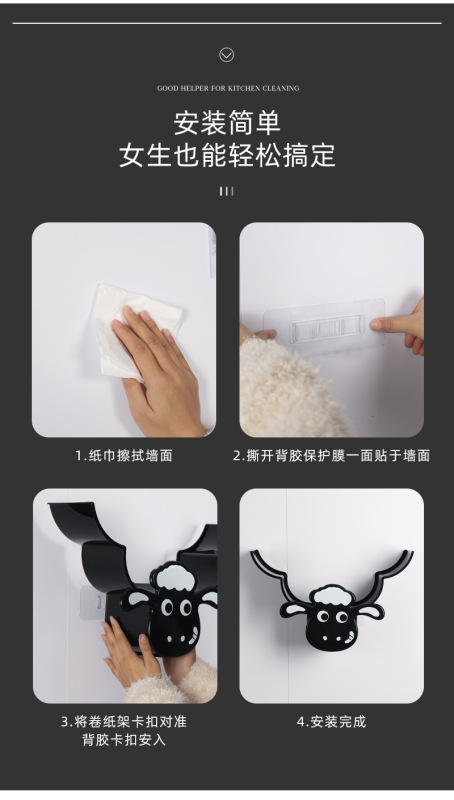 GOOD HELPER FOR KITCHEN CLEANING

安装简单
女生也能轻松搞定

1.纸巾擦拭墙面

2.撕开背胶保护膜一面贴于墙面

3.将卷纸架卡扣对准背胶卡扣安入

4.安装完成