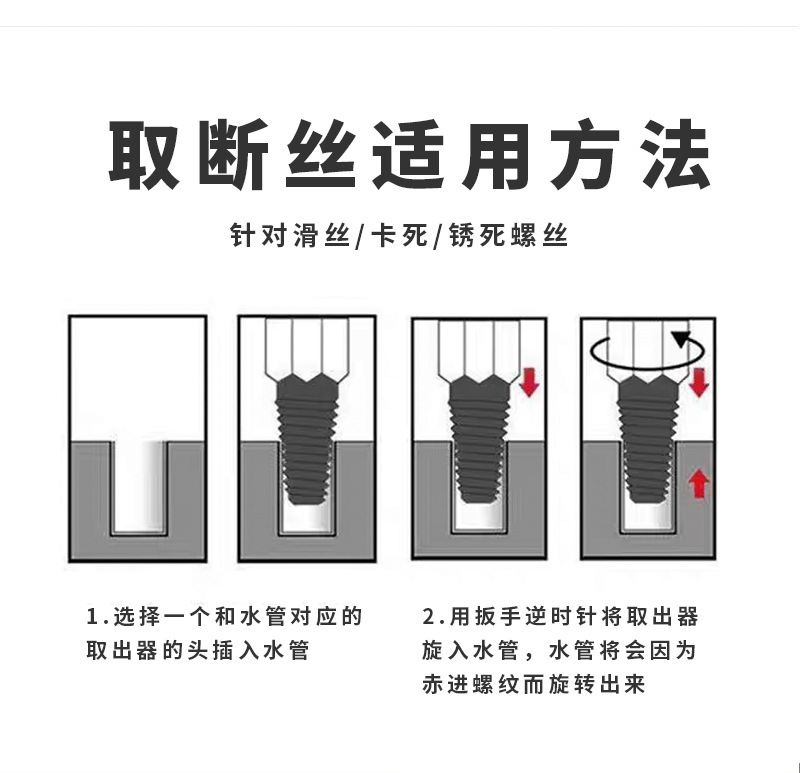 取断丝适用方法

针对滑丝/卡死/锈死螺丝

1.选择一个和水管对应的取出器的头插入水管

2.用扳手逆时针将取出器旋入水管，水管将会因为赤进螺纹而旋转出来