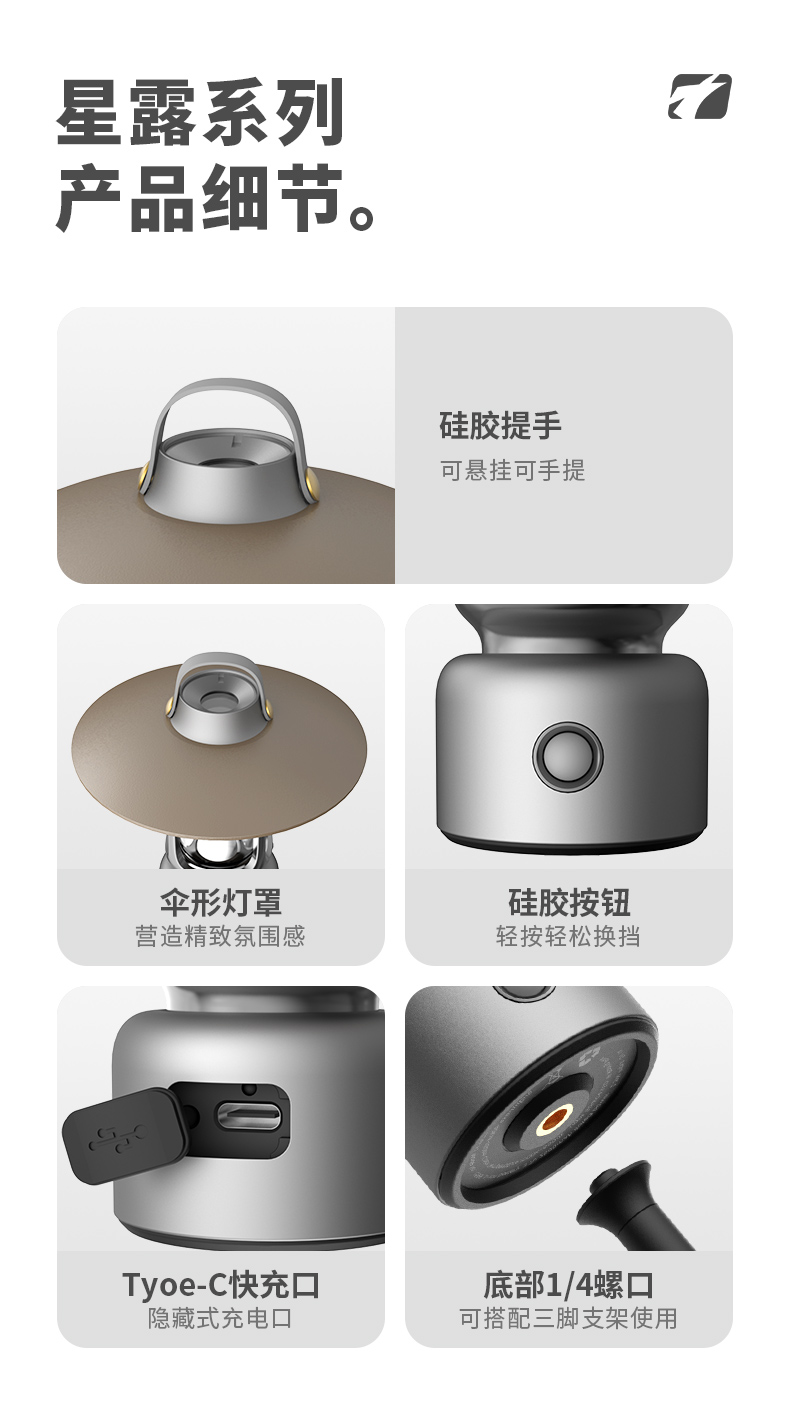 星露系列
产品细节。

硅胶提手
可悬挂可手提

伞形灯罩
营造精致氛围感

硅胶按钮
轻按轻松换挡

Tyoe-C快充口
隐藏式充电口

底部1/4螺口
可搭配三脚支架使用