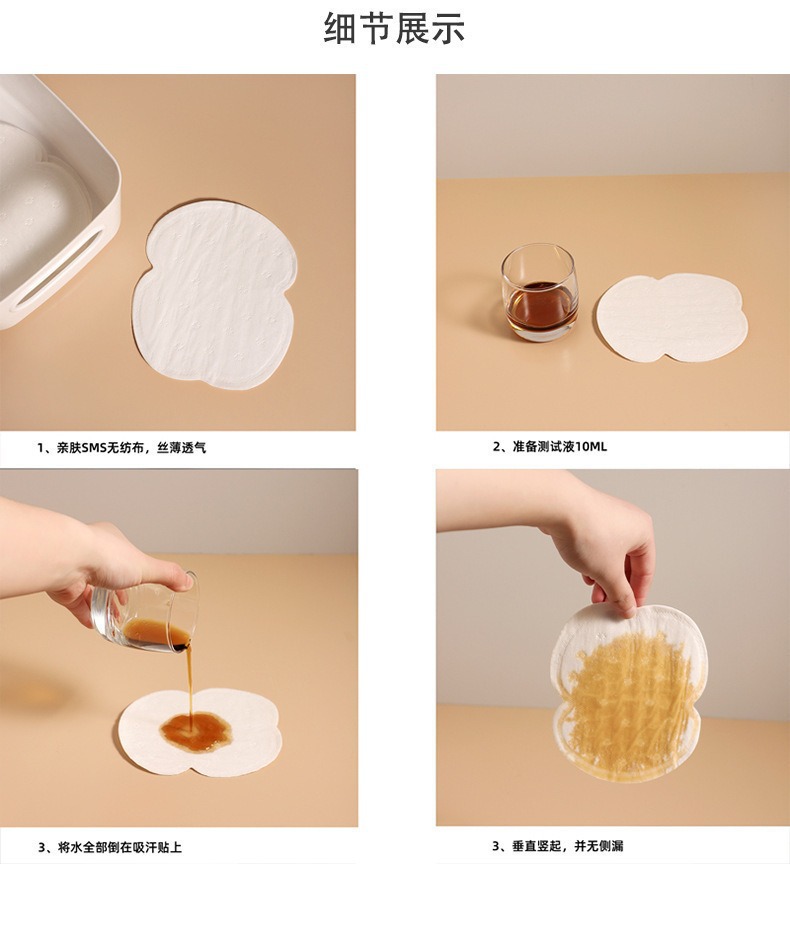 细节展示

1、亲肤SMS无纺布，丝薄透气

2、准备测试液10ML

3、将水全部倒在吸汗贴上

3、垂直竖起，并无侧漏