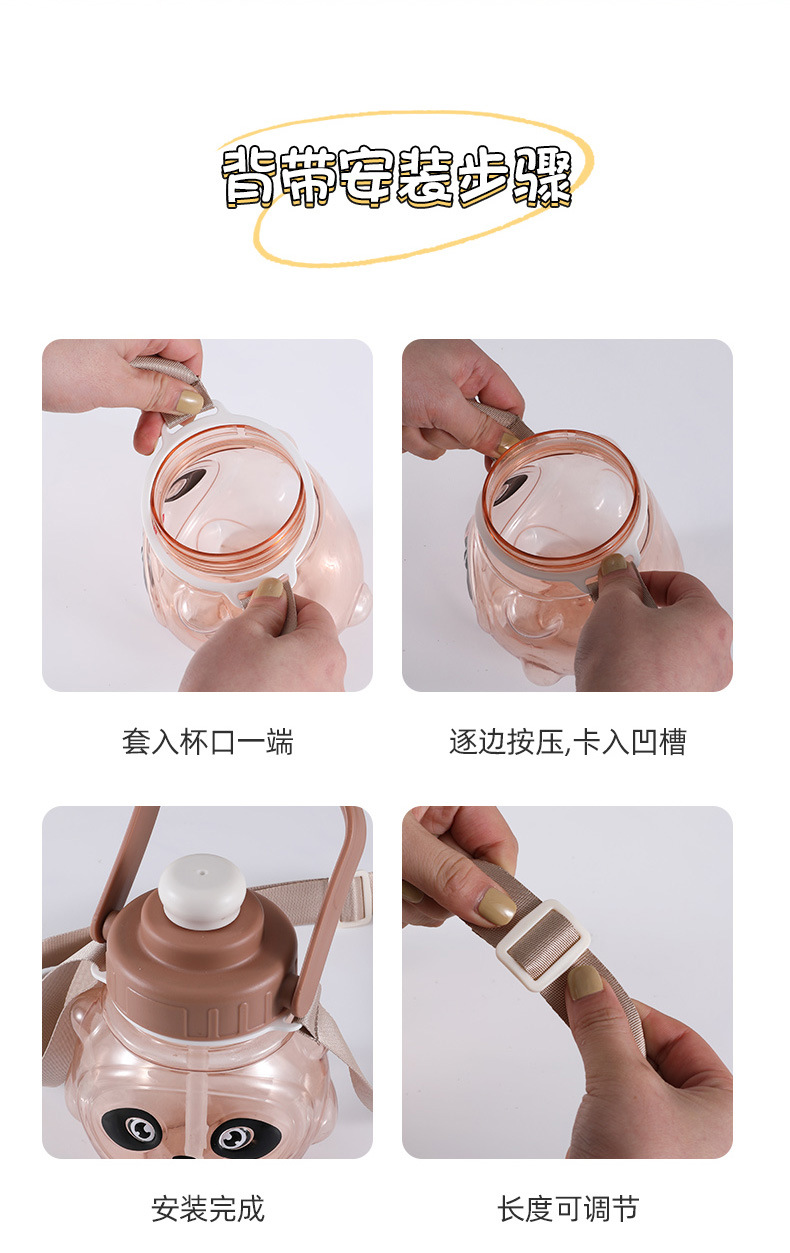 背带安装步骤

套入杯口一端

逐边按压,卡入凹槽

安装完成

长度可调节