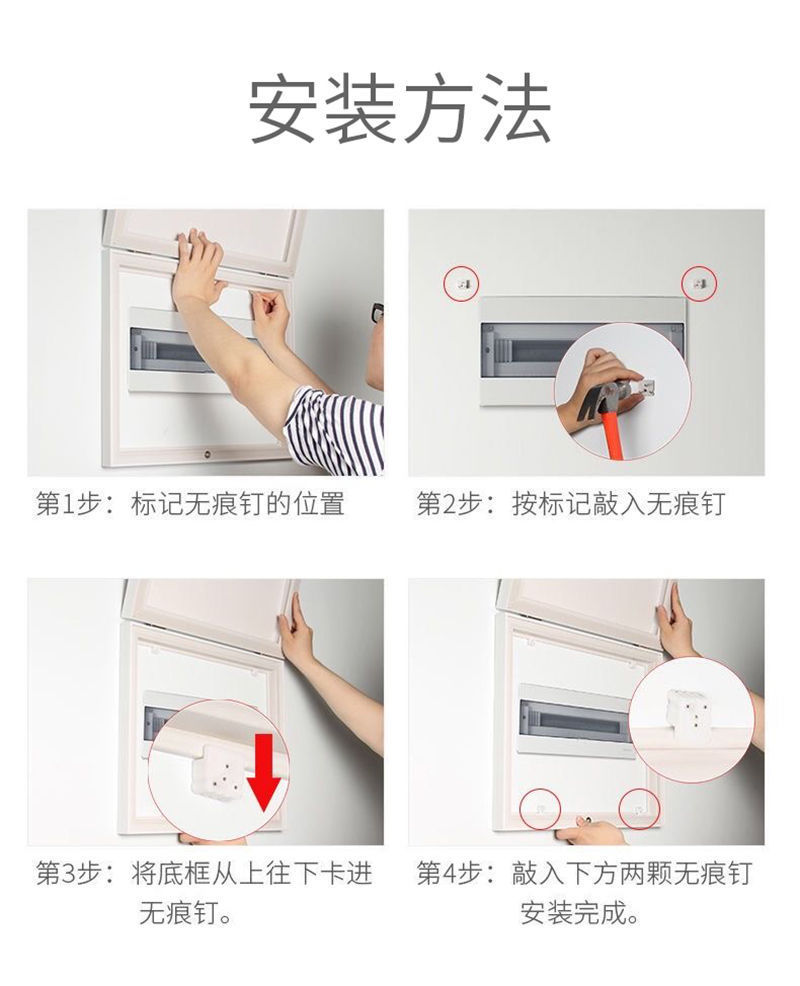 安装方法

第1步：标记无痕钉的位置

第2步：按标记敲入无痕钉

第3步：将底框从上往下卡进无痕钉。

第4步：敲入下方两颗无痕钉安装完成。