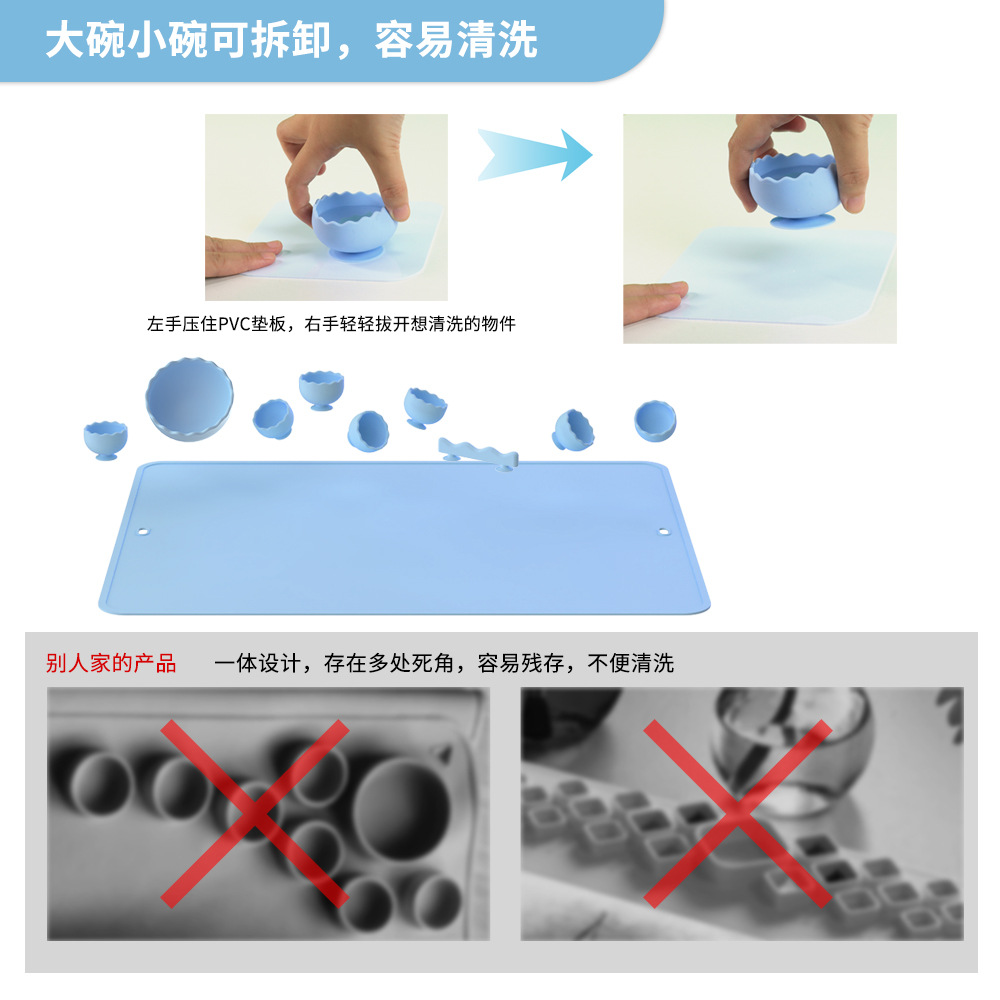 大碗小碗可拆卸，容易清洗

左手压住PVC垫板，右手轻轻拔开想清洗的物件

别人家的产品　一体设计，存在多处死角，容易残存，不便清洗