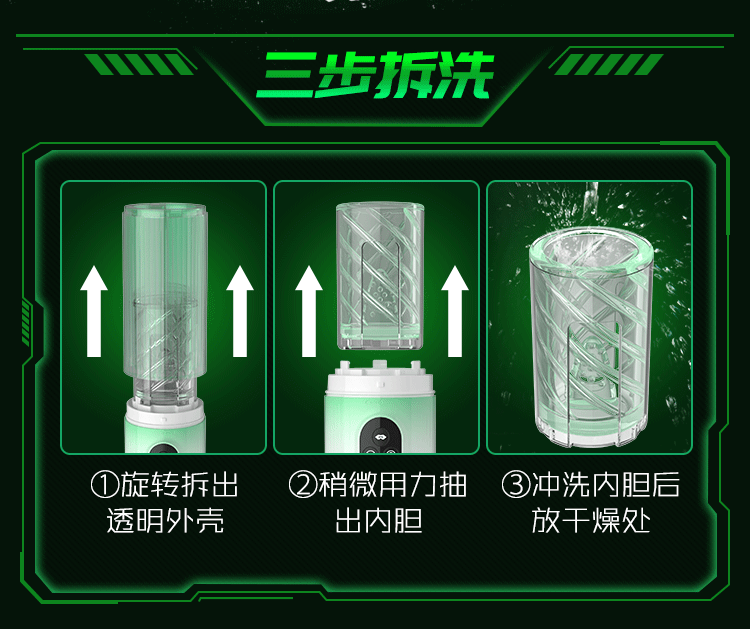 三步拆洗

①旋转拆出透明外壳

②稍微用力抽出内胆

③冲洗内胆后放干燥处