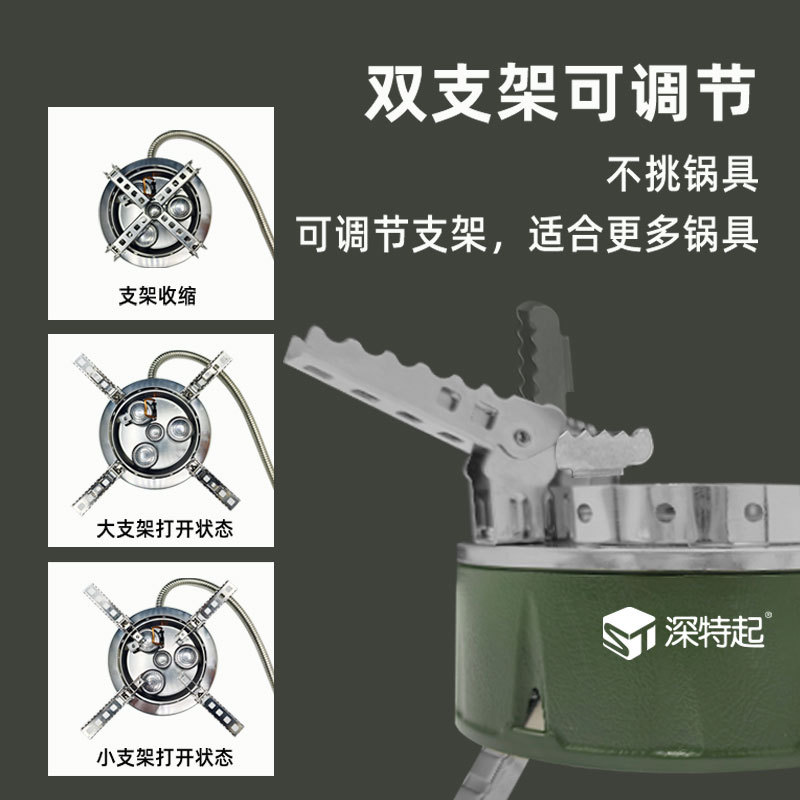 双支架可调节

不挑锅具

可调节支架，适合更多锅具

支架收缩

大支架打开状态

小支架打开状态

ST 深特起®