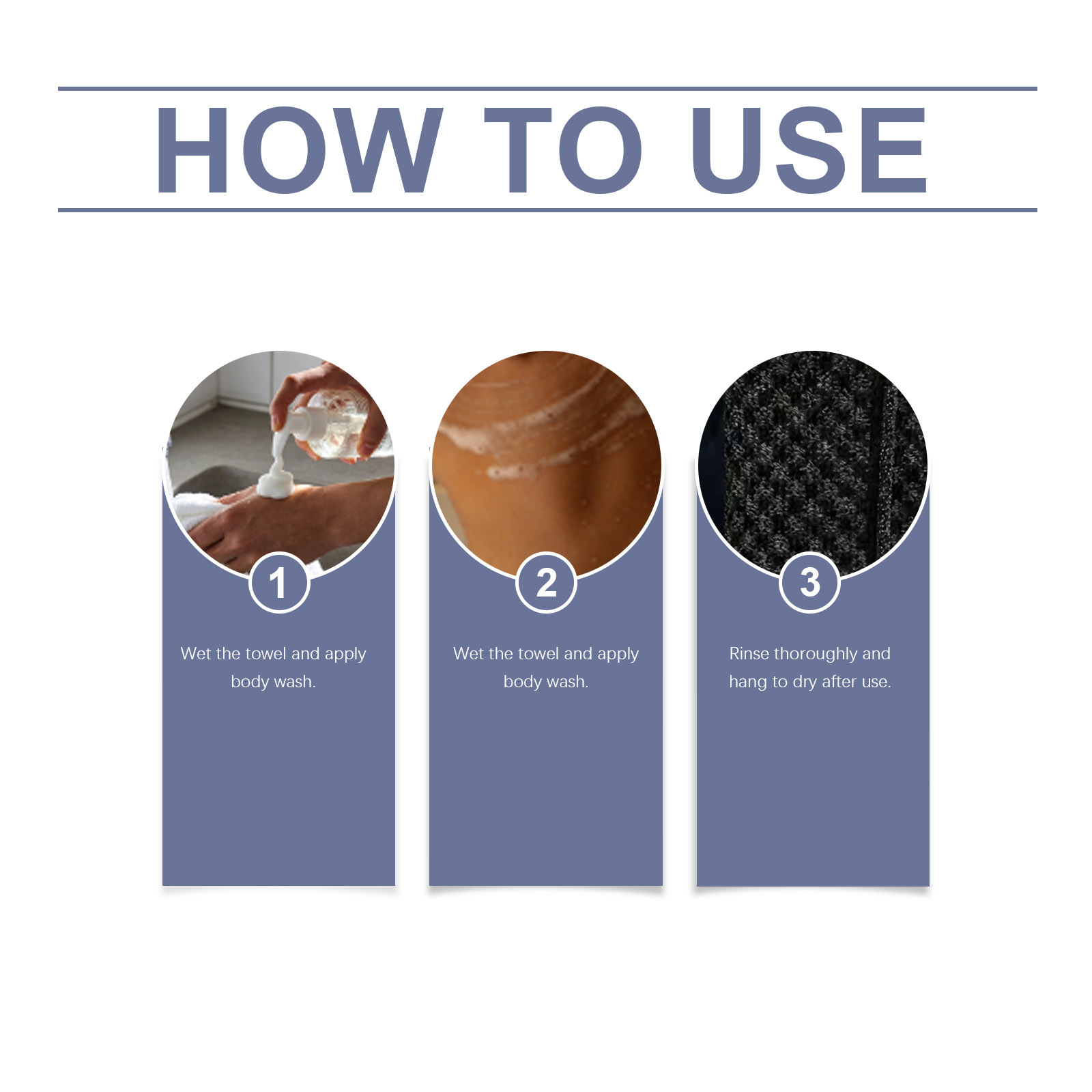 HOW TO USE

1

Wet the towel and apply body wash.

2

Wet the towel and apply body wash.

3

Rinse thoroughly and hang to dry after use.