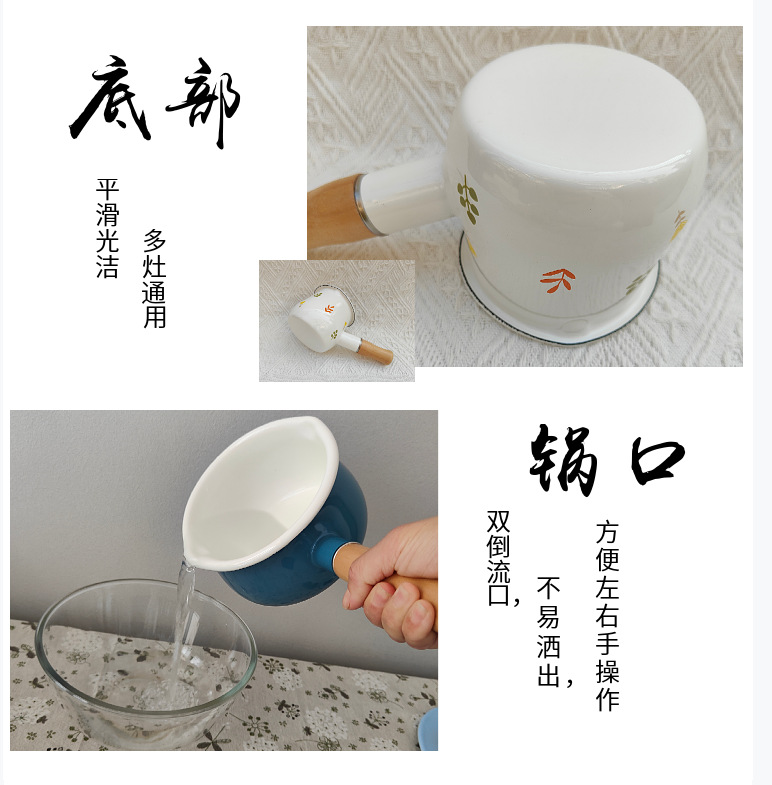 底部

平滑光洁

多灶通用

锅口

双倒流口，

不易洒出，

方便左右手操作