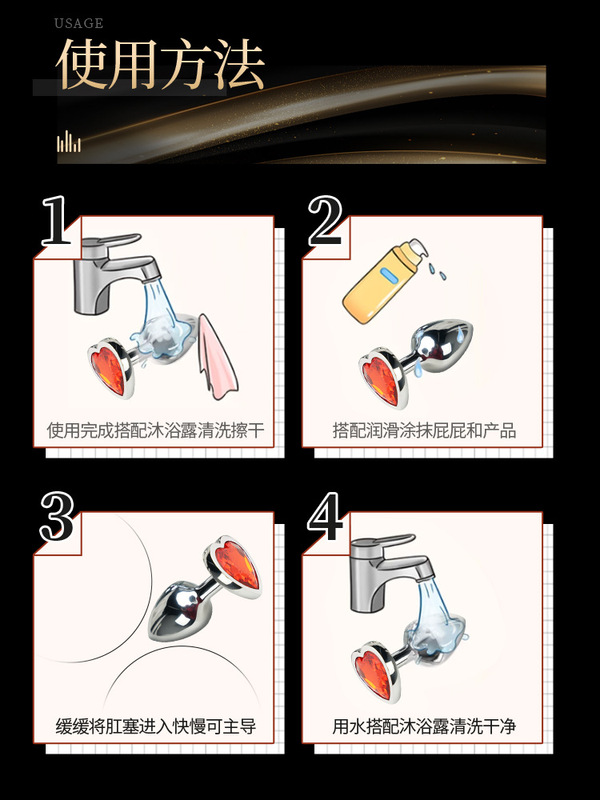 USAGE
使用方法

1
使用完成搭配沐浴露清洗擦干

2
搭配润滑涂抹屁屁和产品

3
缓缓将肛塞进入快慢可主导

4
用水搭配沐浴露清洗干净