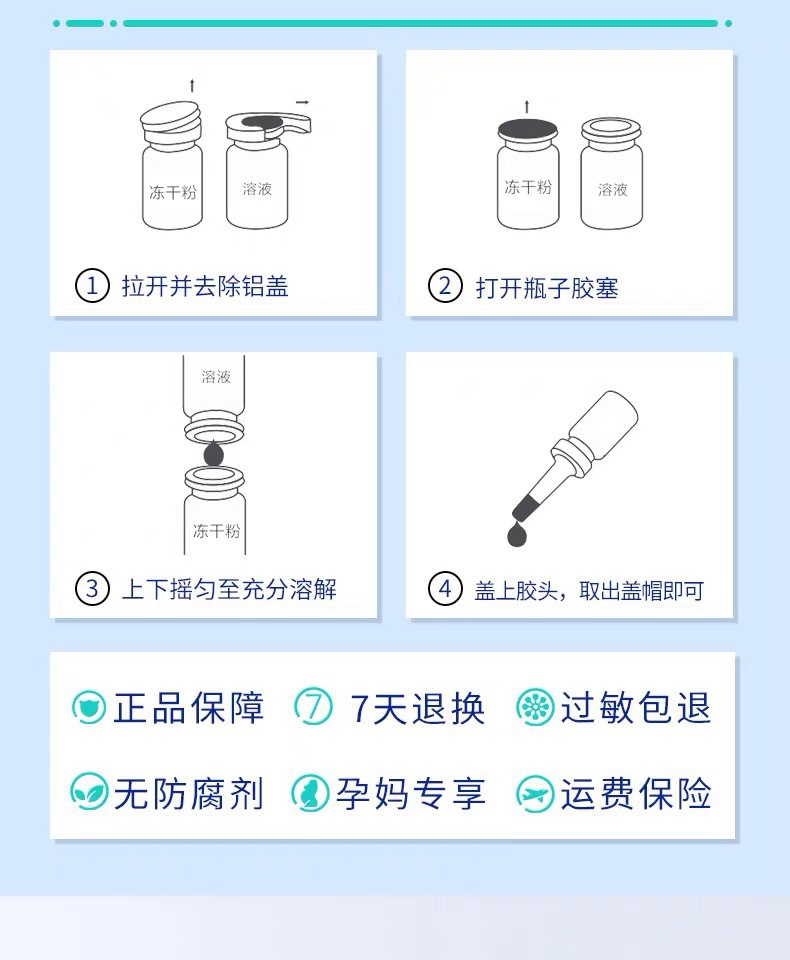 冻干粉

溶液

① 拉开并去除铝盖

冻干粉

溶液

② 打开瓶子胶塞

溶液

冻干粉

③ 上下摇匀至充分溶解

④ 盖上胶头，取出盖帽即可

正品保障 ⑦ 7天退换 过敏包退

无防腐剂 孕妈专享 运费保险