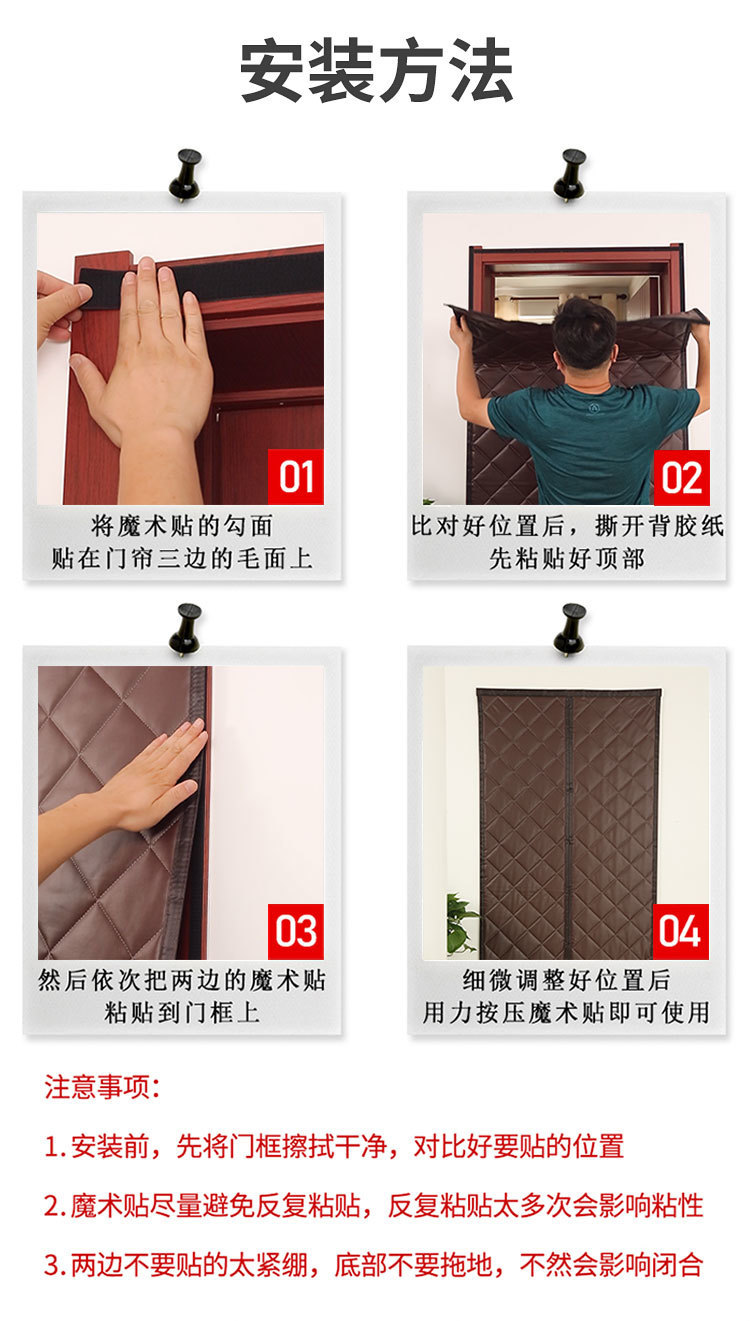 安装方法

01
将魔术贴的勾面
贴在门帘三边的毛面上

02
比对好位置后，撕开背胶纸
先粘贴好顶部

03
然后依次把两边的魔术贴
粘贴到门框上

04
细微调整好位置后
用力按压魔术贴即可使用

注意事项：

1.安装前，先将门框擦拭干净，对比好要贴的位置

2.魔术贴尽量避免反复粘贴，反复粘贴太多次会影响粘性

3.两边不要贴的太紧绷，底部不要拖地，不然会影响闭合