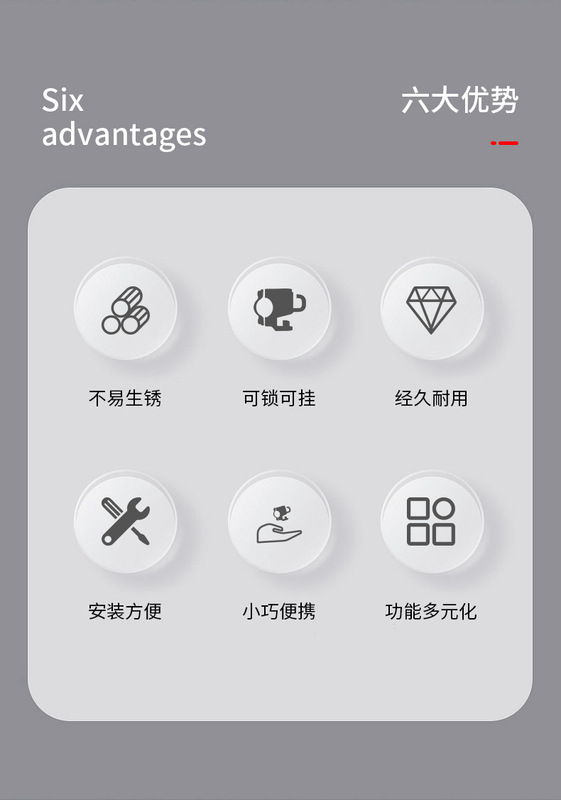 Six
advantages

六大优势

不易生锈

可锁可挂

经久耐用

安装方便

小巧便携

功能多元化