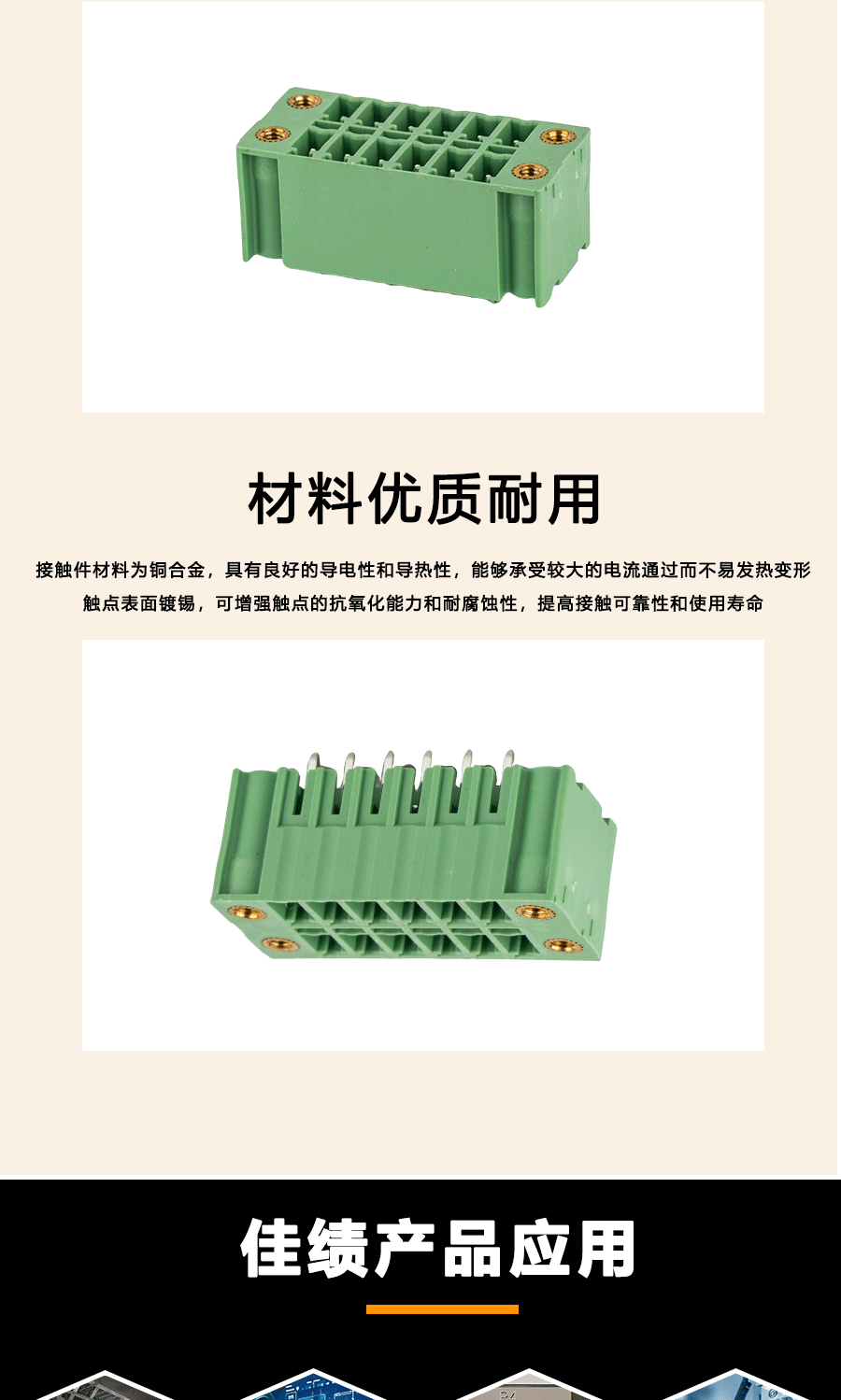 材料优质耐用

接触件材料为铜合金，具有良好的导电性和导热性，能够承受较大的电流通过而不易发热变形
触点表面镀锡，可增强触点的抗氧化能力和耐腐蚀性，提高接触可靠性和使用寿命

佳绩产品应用