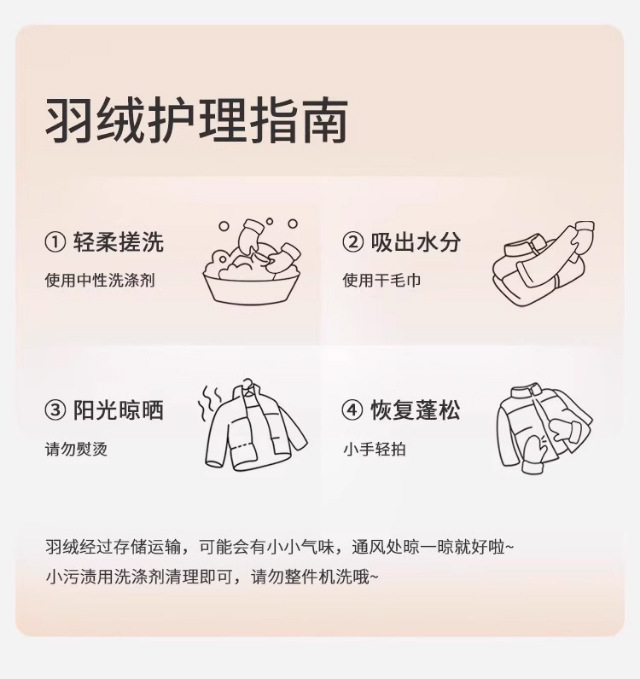 羽绒护理指南

① 轻柔搓洗
使用中性洗涤剂

② 吸出水分
使用干毛巾

③ 阳光晾晒
请勿熨烫

④ 恢复蓬松
小手轻拍

羽绒经过存储运输，可能会有小小气味，通风处晾一晾就好啦~
小污渍用洗涤剂清理即可，请勿整件机洗哦~