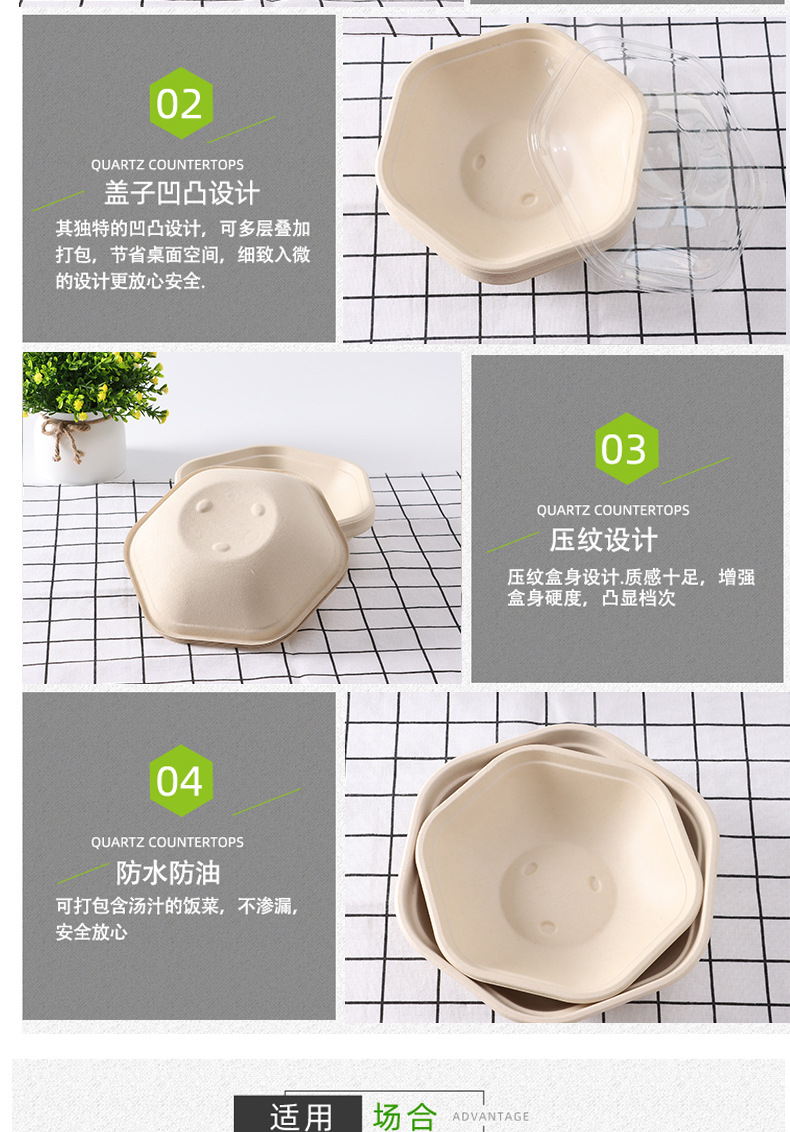 02

QUARTZ COUNTERTOPS

盖子凹凸设计

其独特的凹凸设计，可多层叠加打包，节省桌面空间，细致入微的设计更放心安全.

03

QUARTZ COUNTERTOPS

压纹设计

压纹盒身设计.质感十足，增强盒身硬度，凸显档次

04

QUARTZ COUNTERTOPS

防水防油

可打包含汤汁的饭菜，不渗漏，安全放心

适用 场合 ADVANTAGE