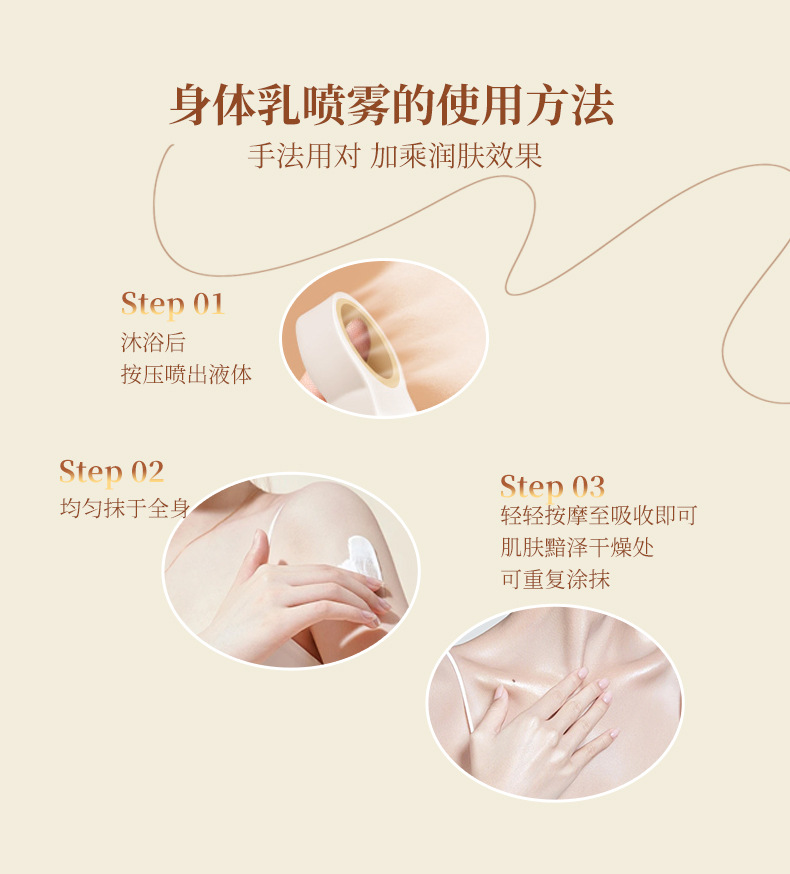 身体乳喷雾的使用方法

手法用对 加乘润肤效果

Step 01

沐浴后
按压喷出液体

Step 02

均匀抹于全身

Step 03

轻轻按摩至吸收即可
肌肤黯泽干燥处
可重复涂抹